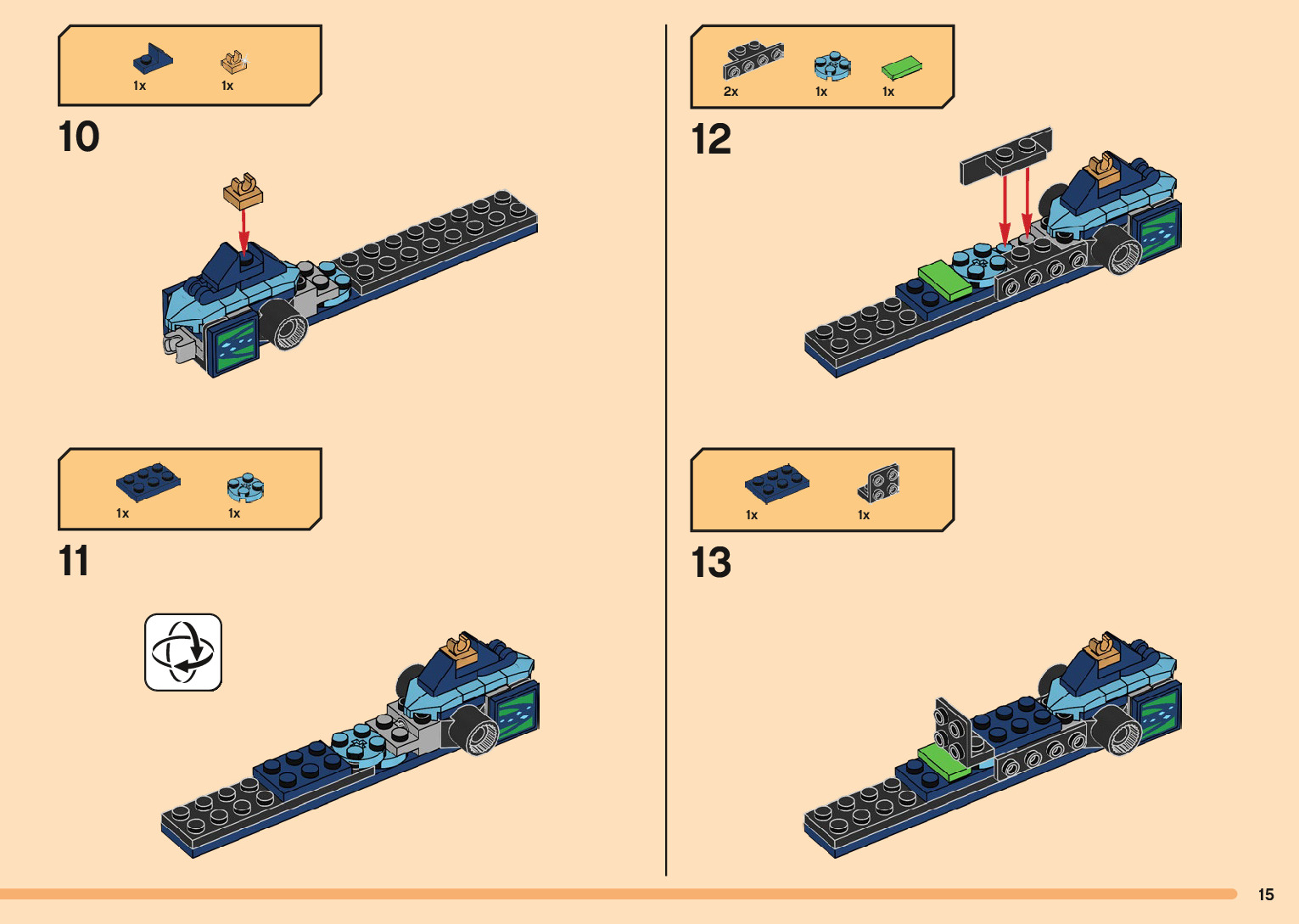 1x 1x

10

1x 1x

11

2x 1x 1x

12

1x 1x

13

15