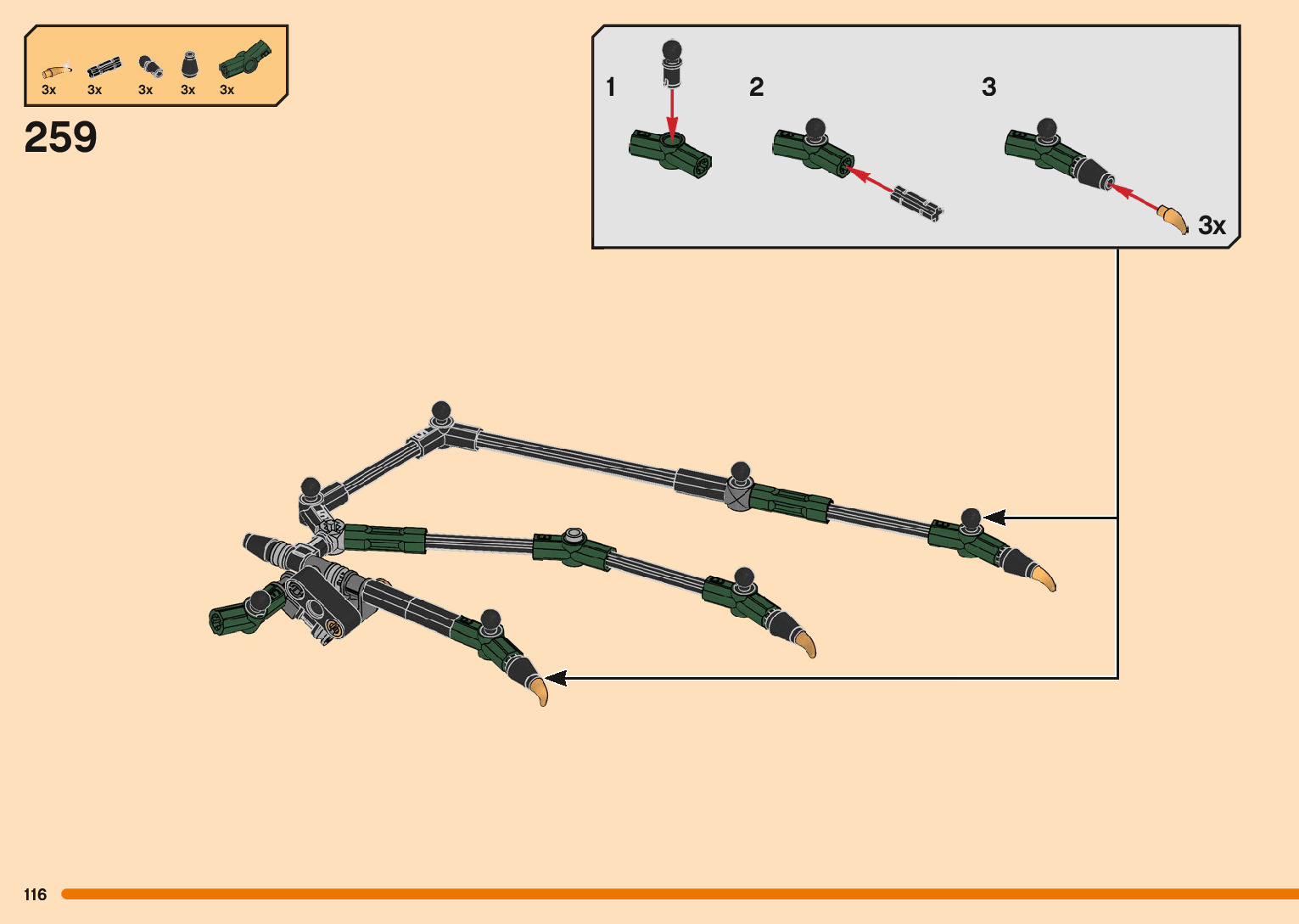 3x 3x 3x 3x 3x

259

1

2

3

3x

116