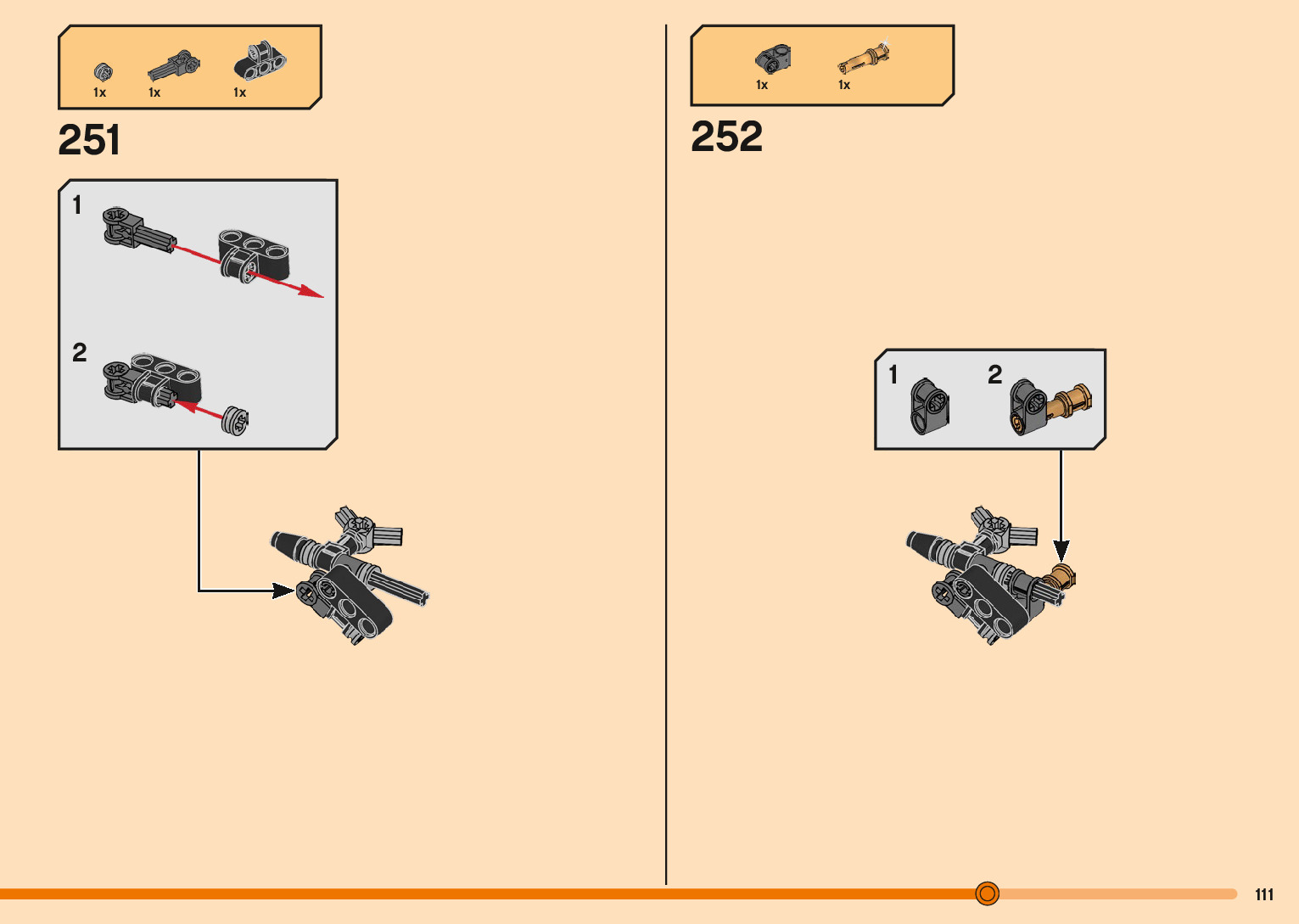 1x 1x 1x

251

1

2

1x 1x

252

1 2

111