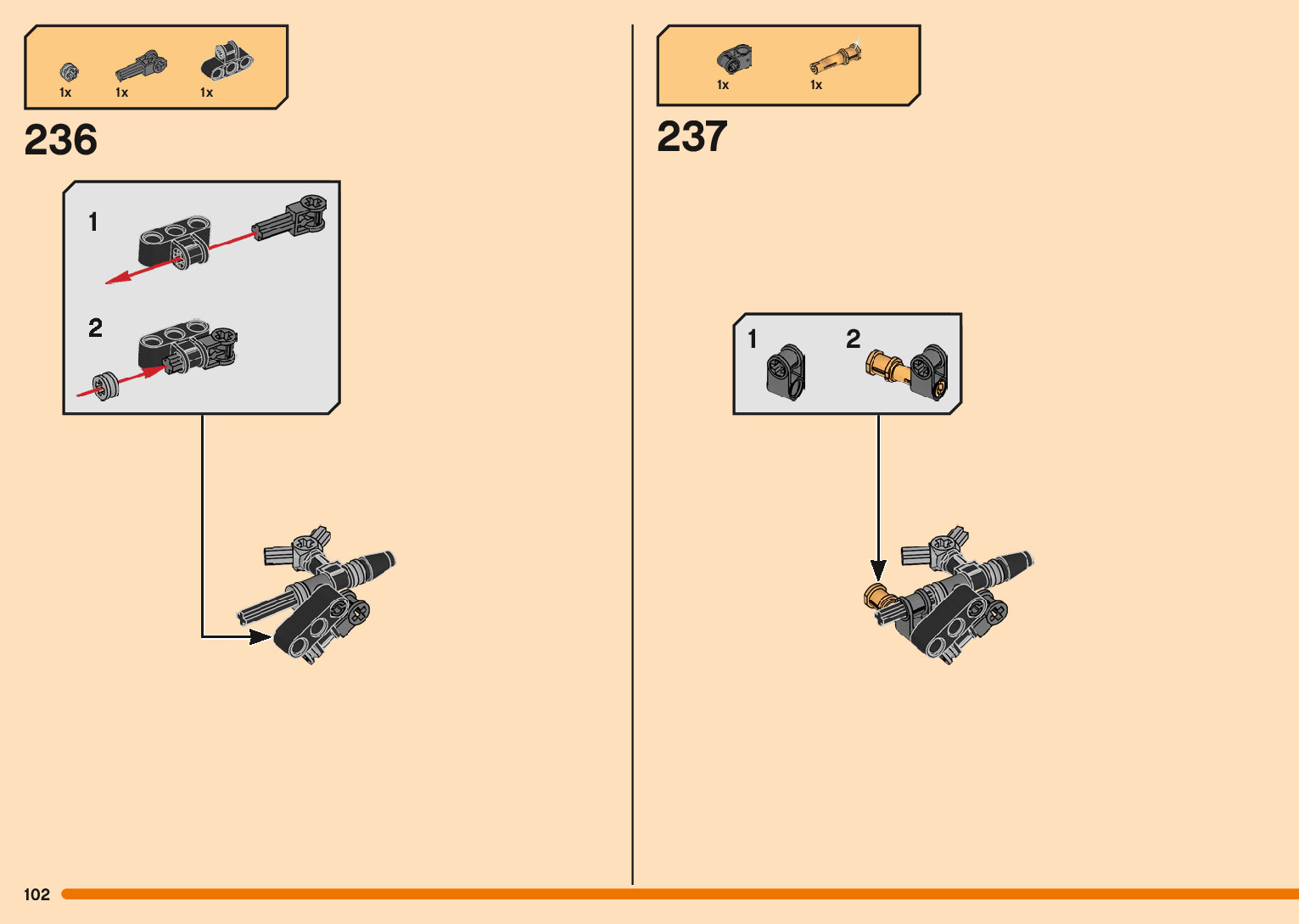 1x 1x 1x

236

1

2

1x 1x

237

1 2

102