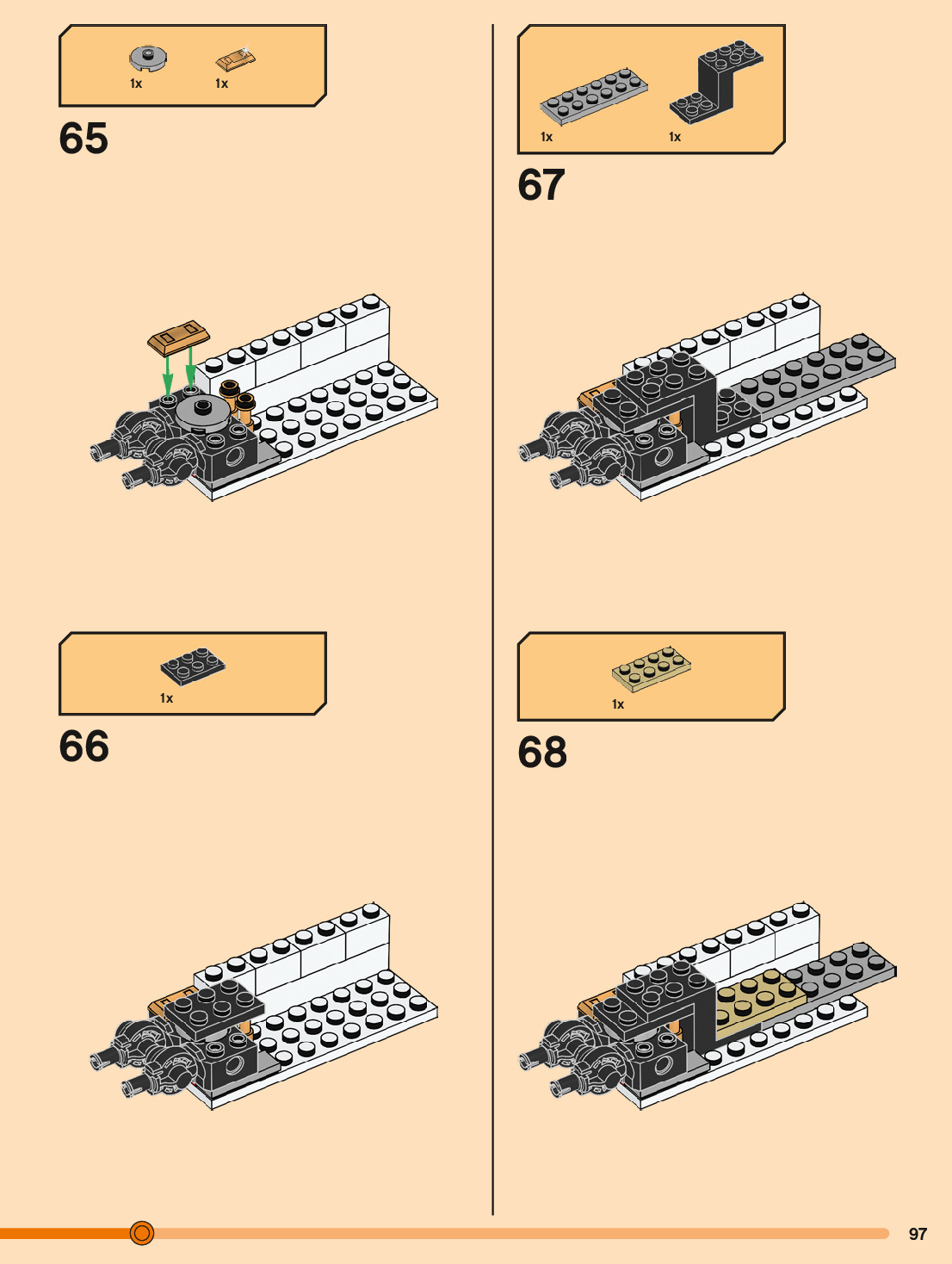 1x 1x

65

1x

66

1x 1x

67

1x

68

97