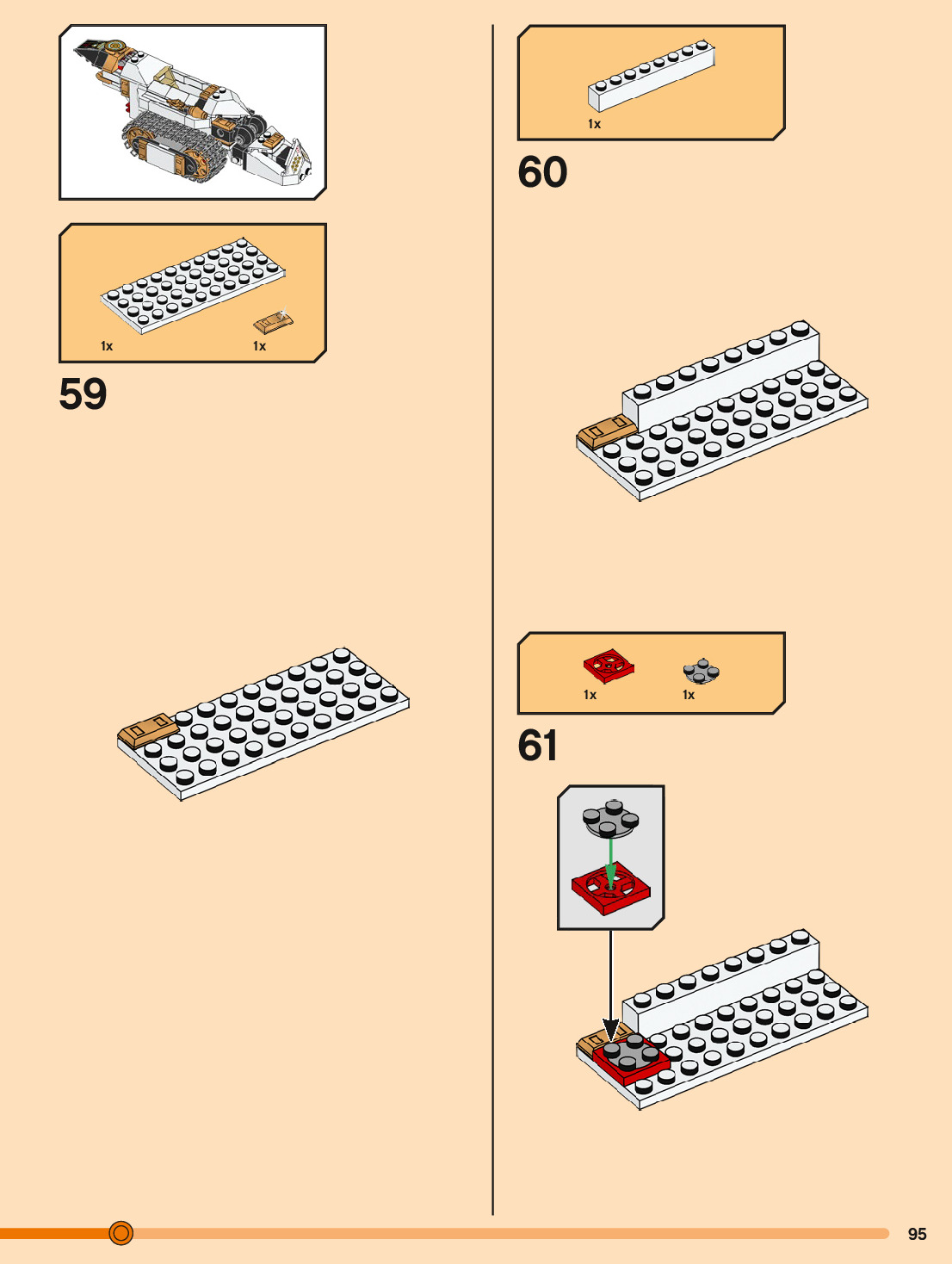 1x

1x

59

1x

60

1x

1x

61

95