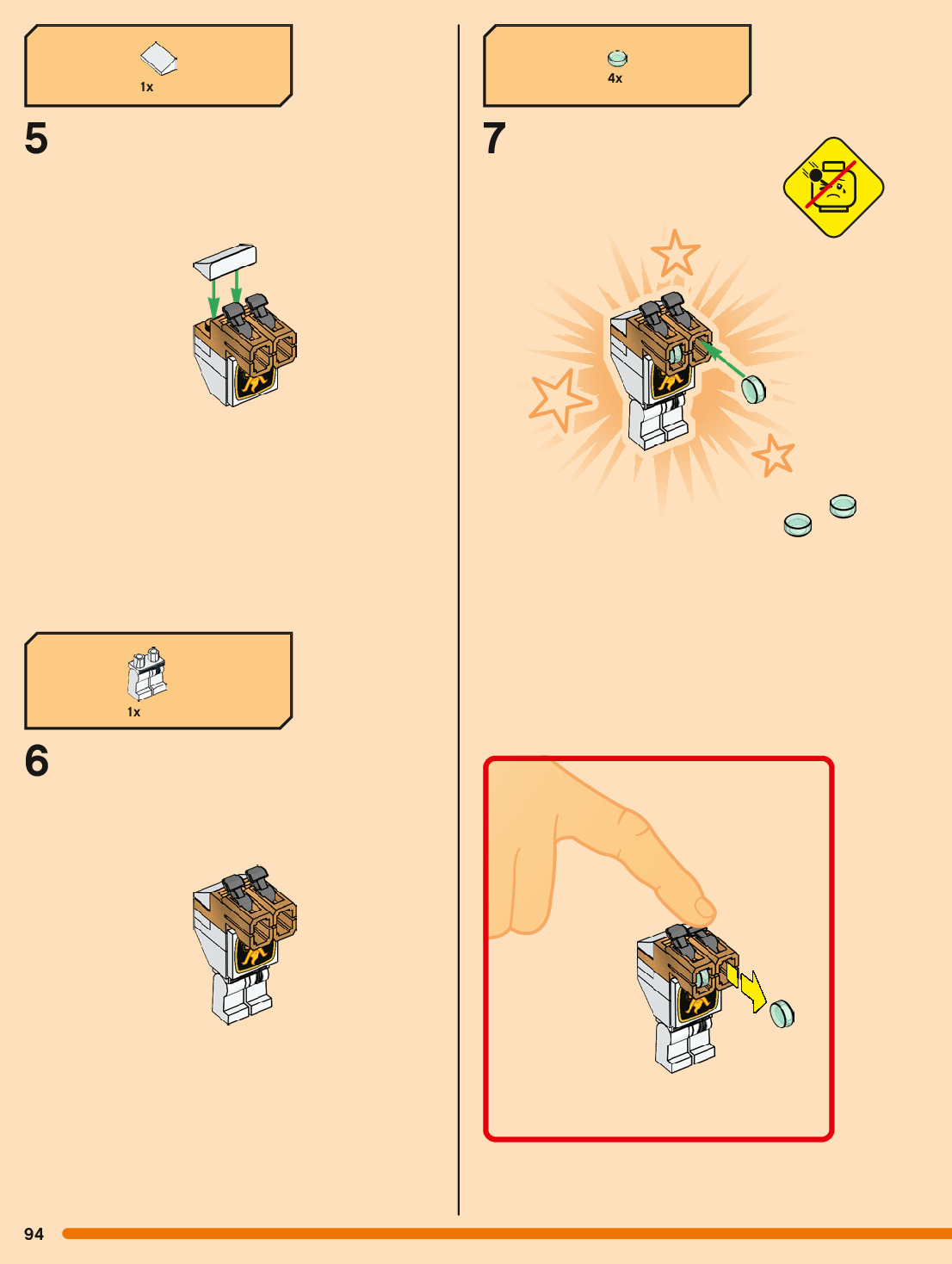 1x

5

1x

6

4x

7

94