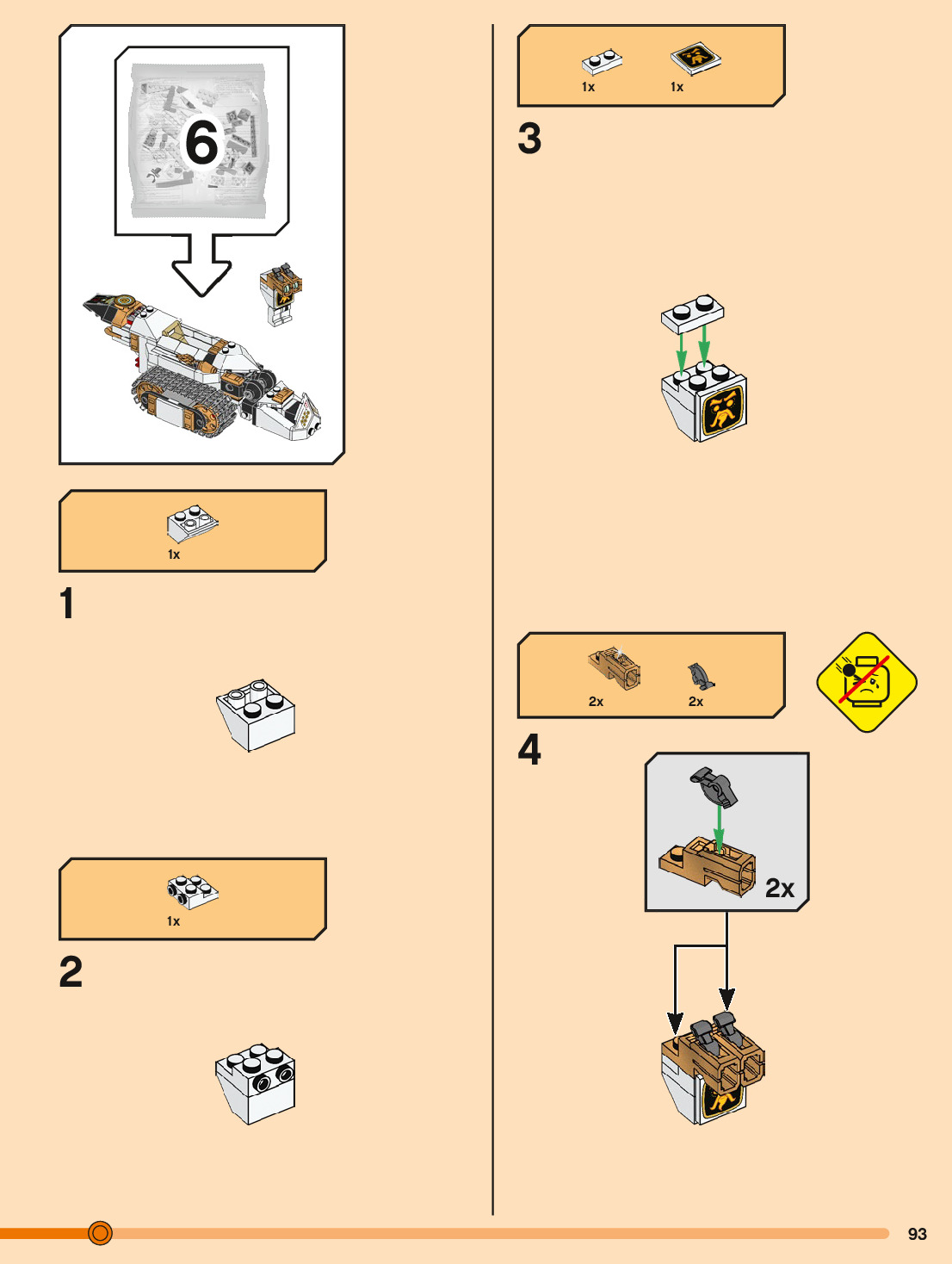 6

1x

1

1x

2

1x 1x

3

2x 2x

4

2x

93