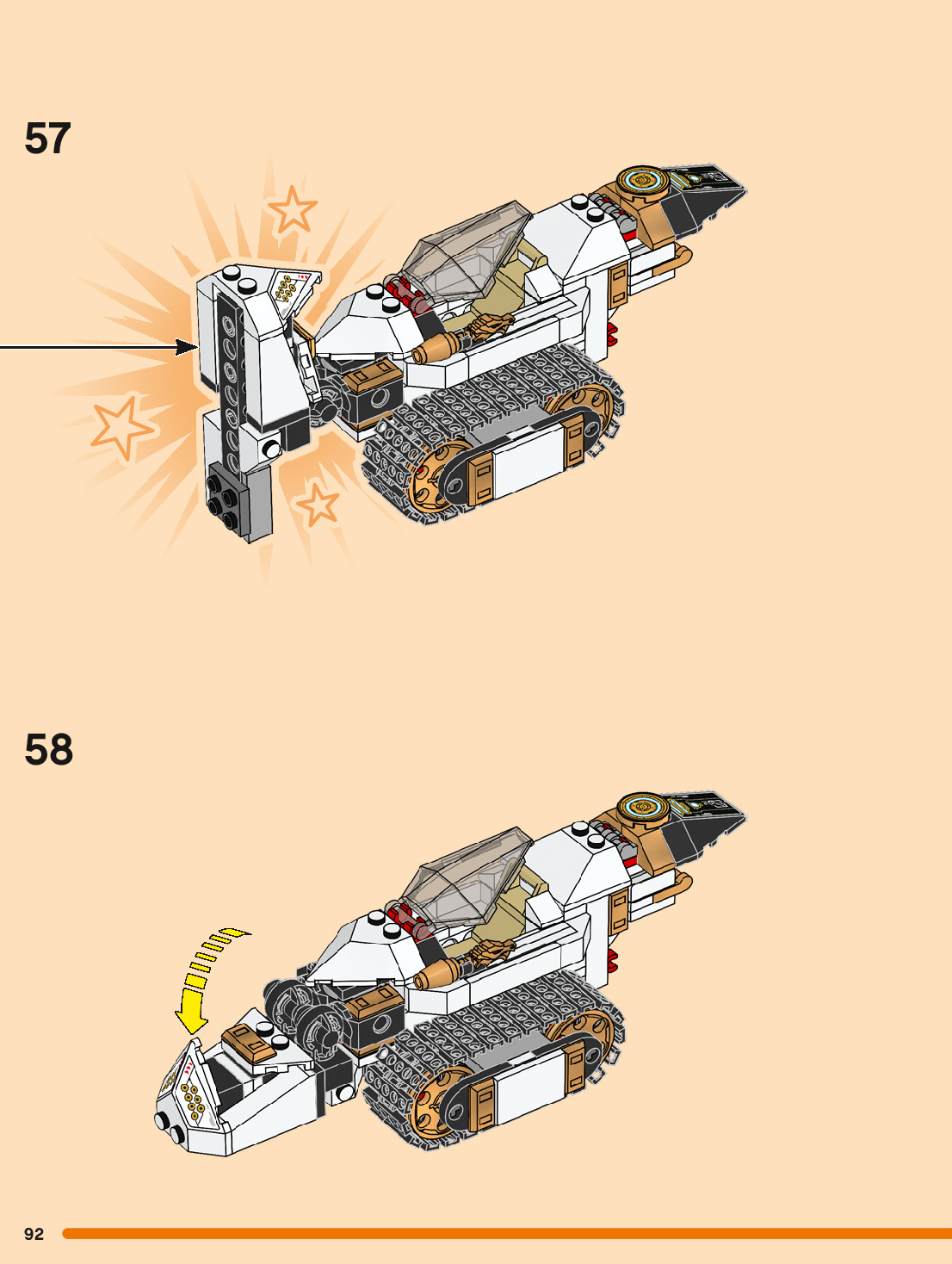 57

58

92