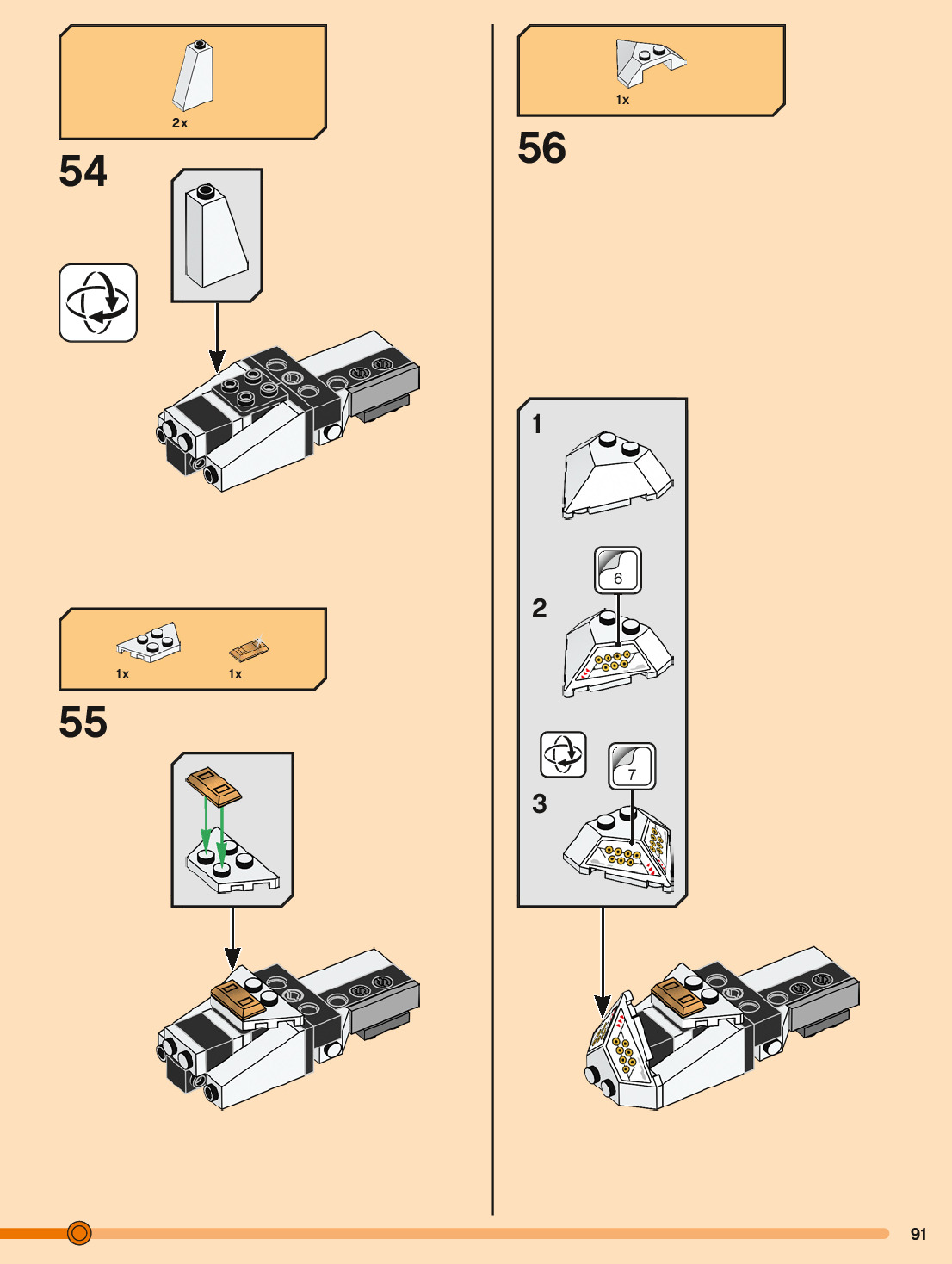 2x

54

1x

1x

55

1x

56

1

6

2

7

3

91