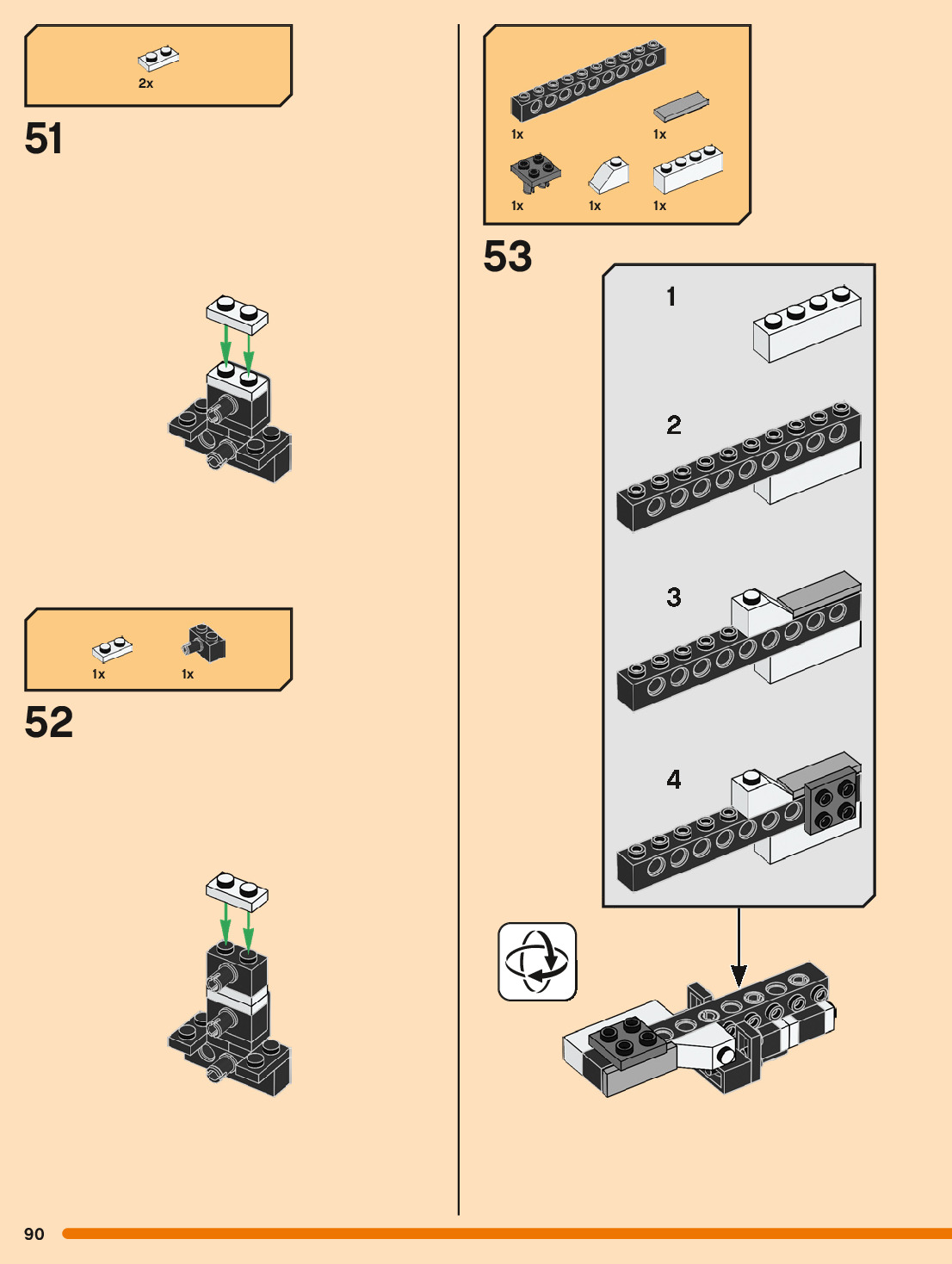 2x

51

1x 1x

52

1x 1x

1x 1x 1x

53

1

2

3

4

90