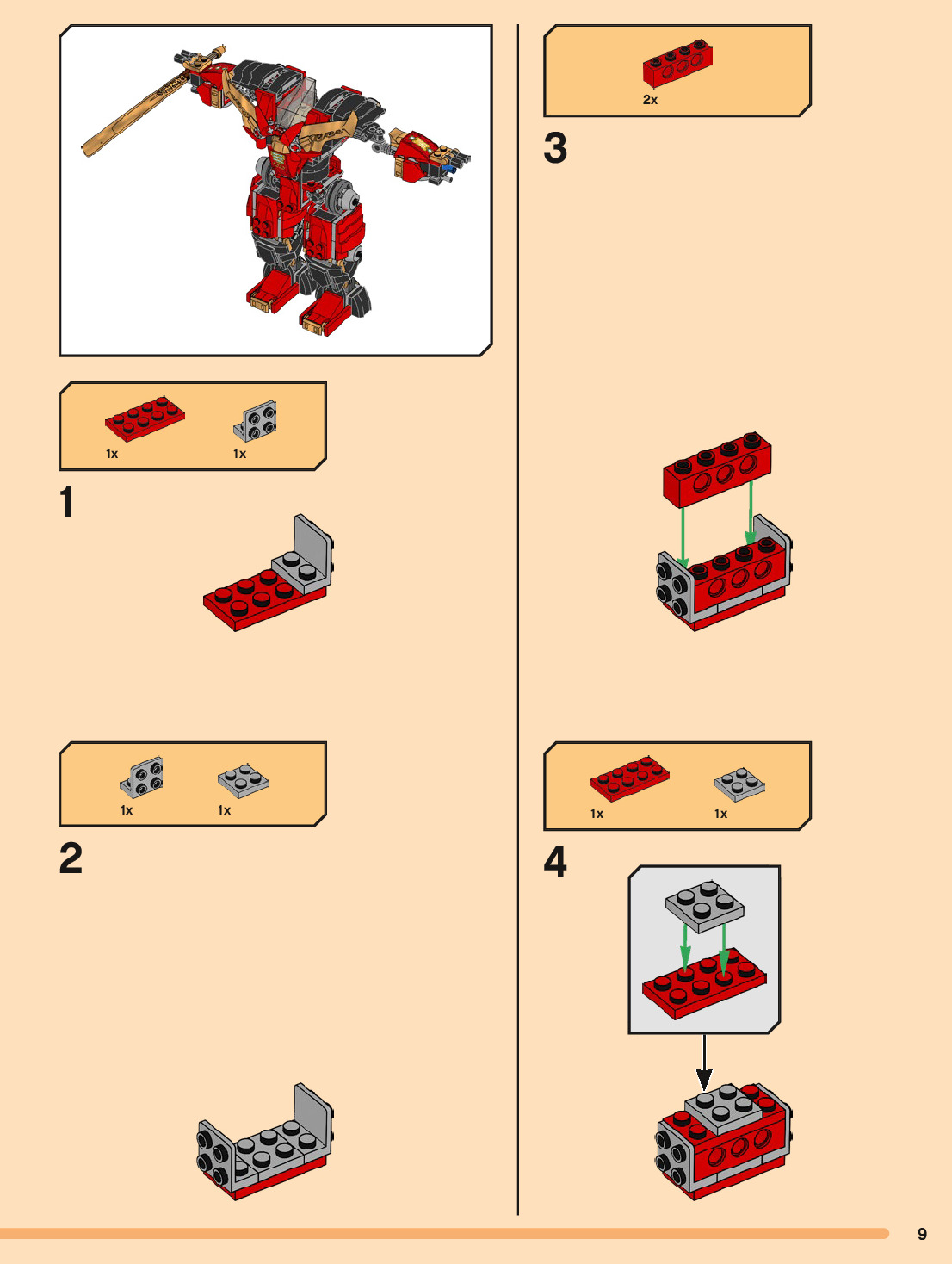 1x 1x

1

1x 1x

2

2x

3

1x 1x

4

9