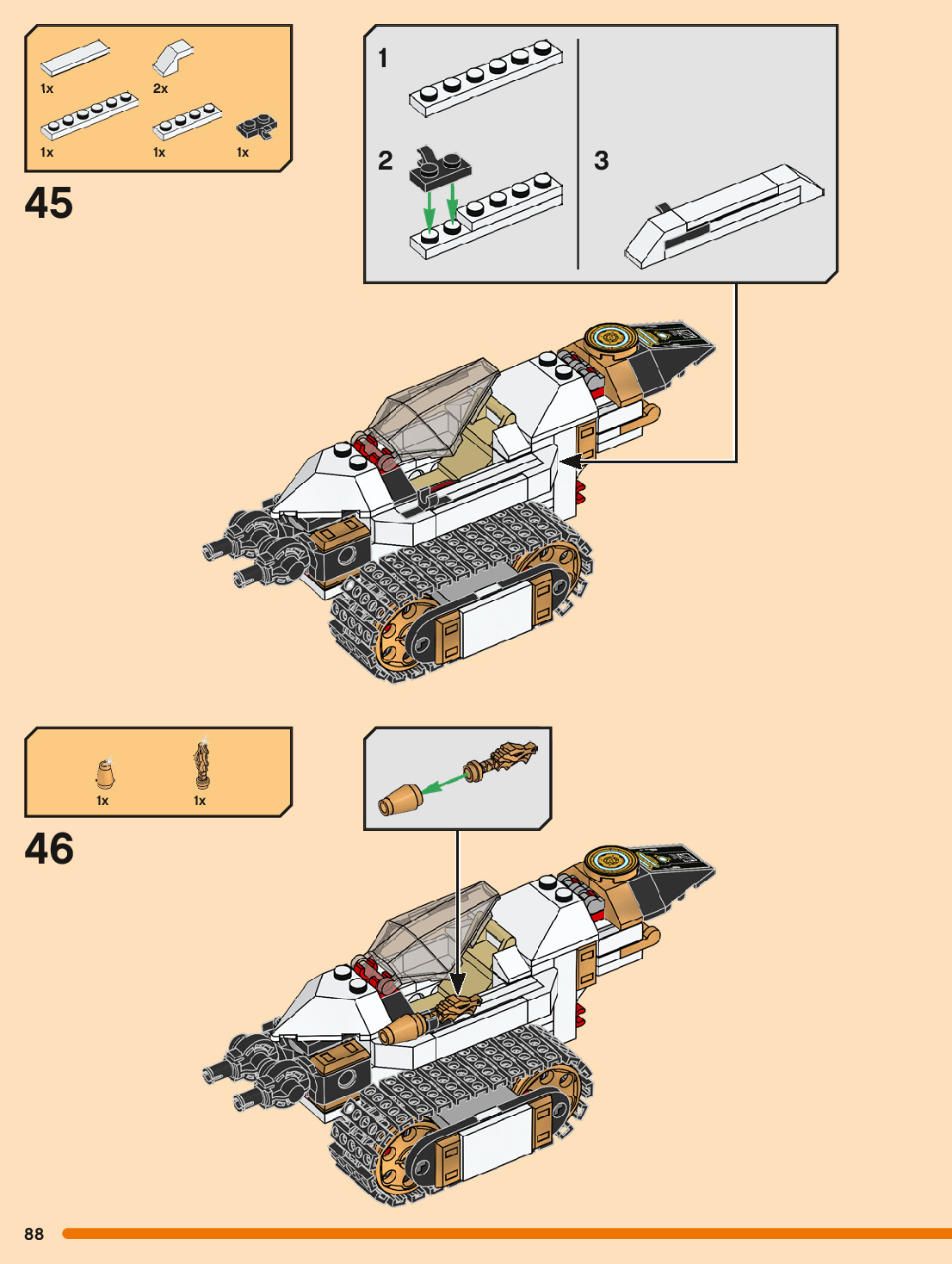 1x
2x
1x
1x
1x

45

1
2
3

1x
1x

46

88