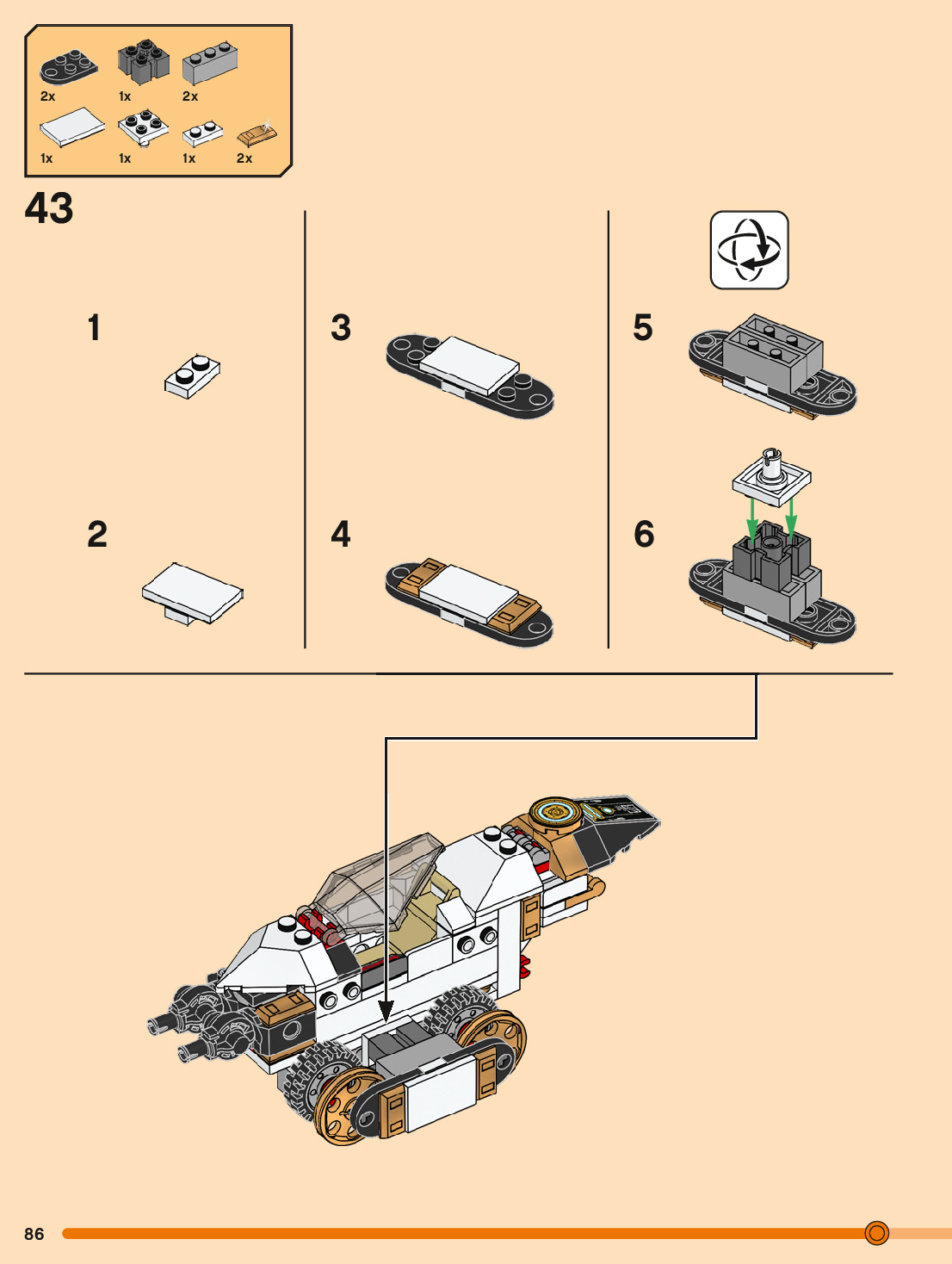 2x 1x 2x
1x 1x 1x 2x

43

1

2

3

4

5

6

86