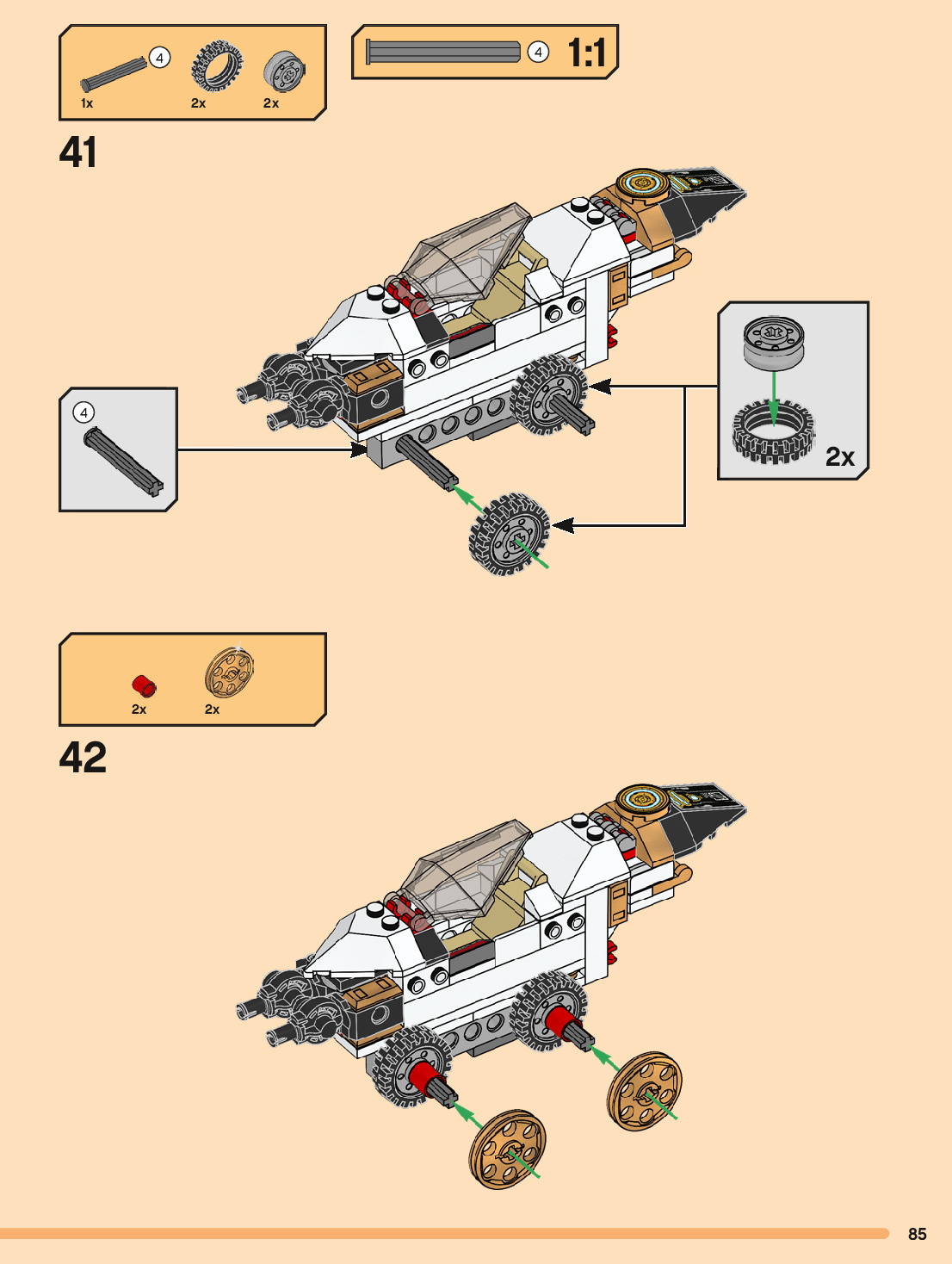 4
1x
2x
2x

4
1:1

41

4

2x

2x
2x

42

85