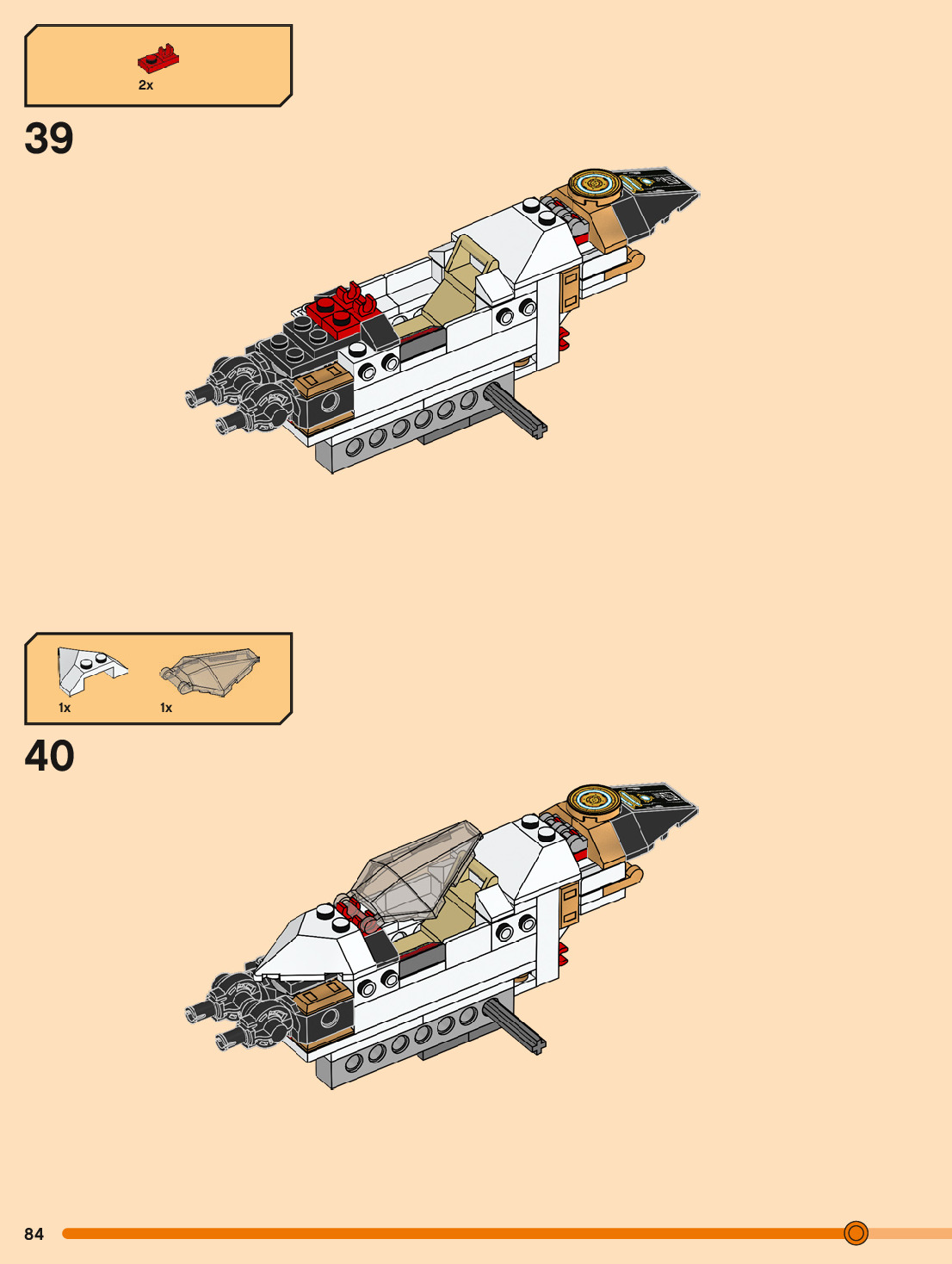 2x

39

1x

1x

40

84