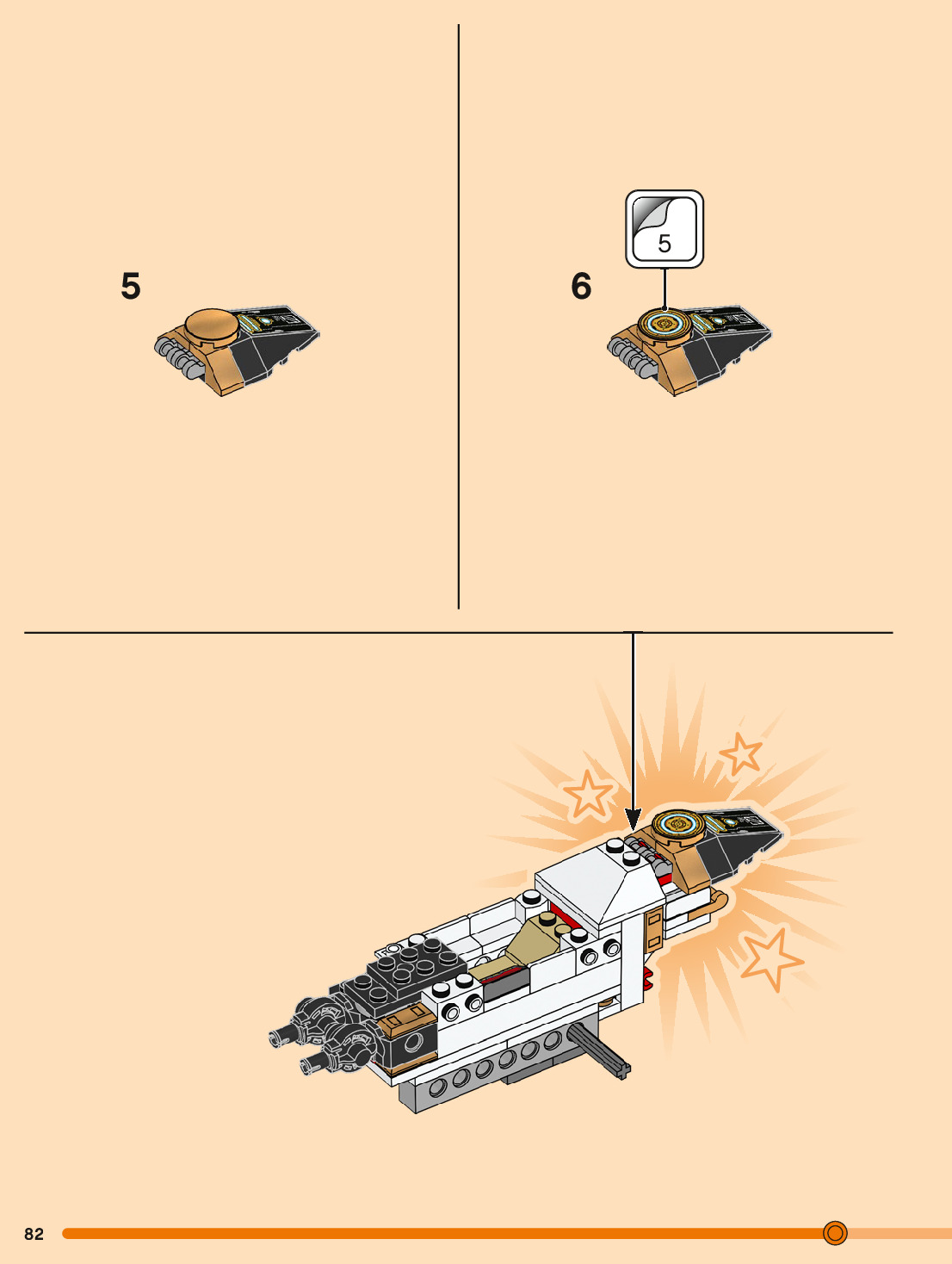 5

6

5

82