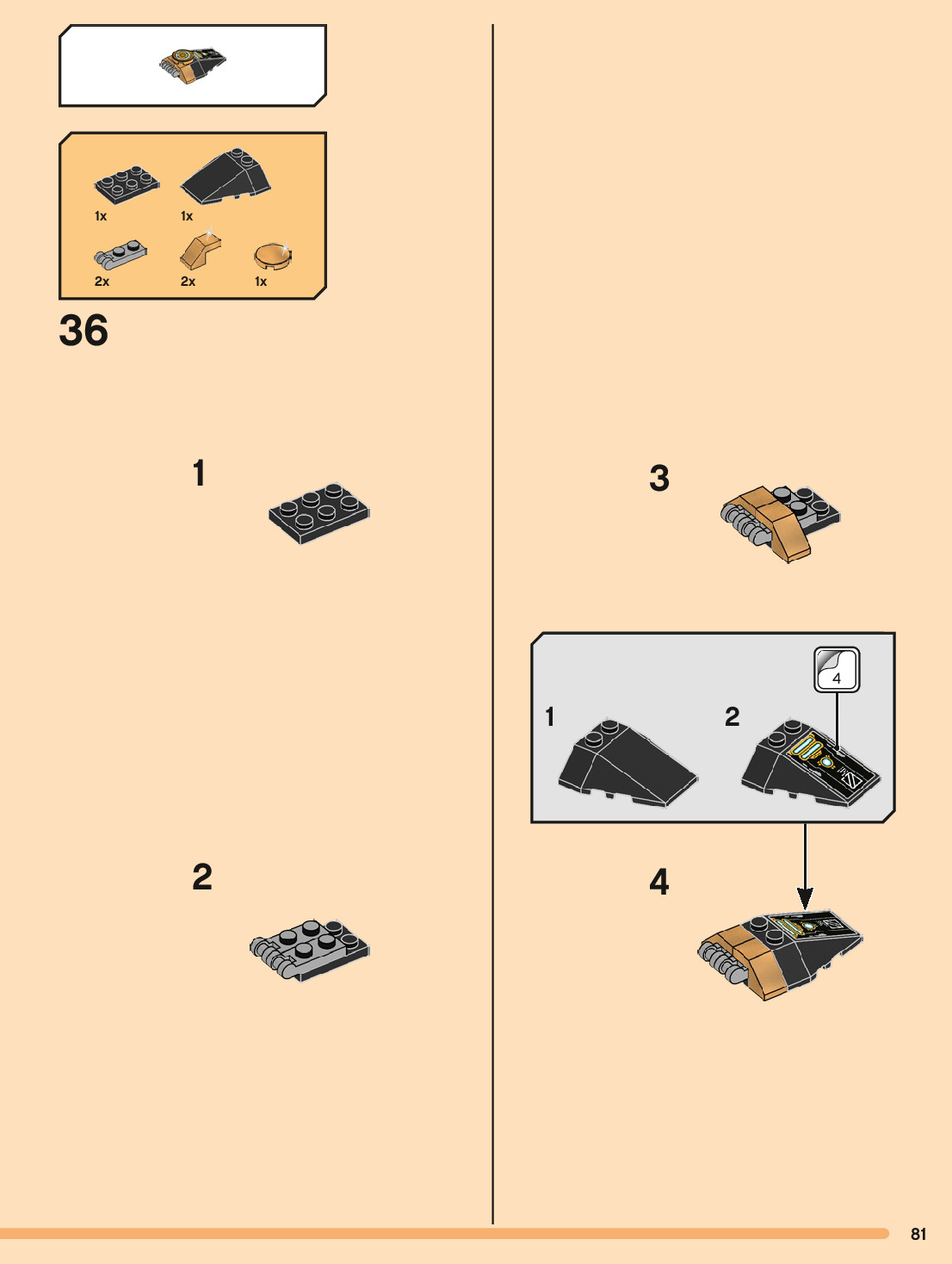 1x 1x
2x 2x 1x

36

1

2

3

4

1 2

4

81