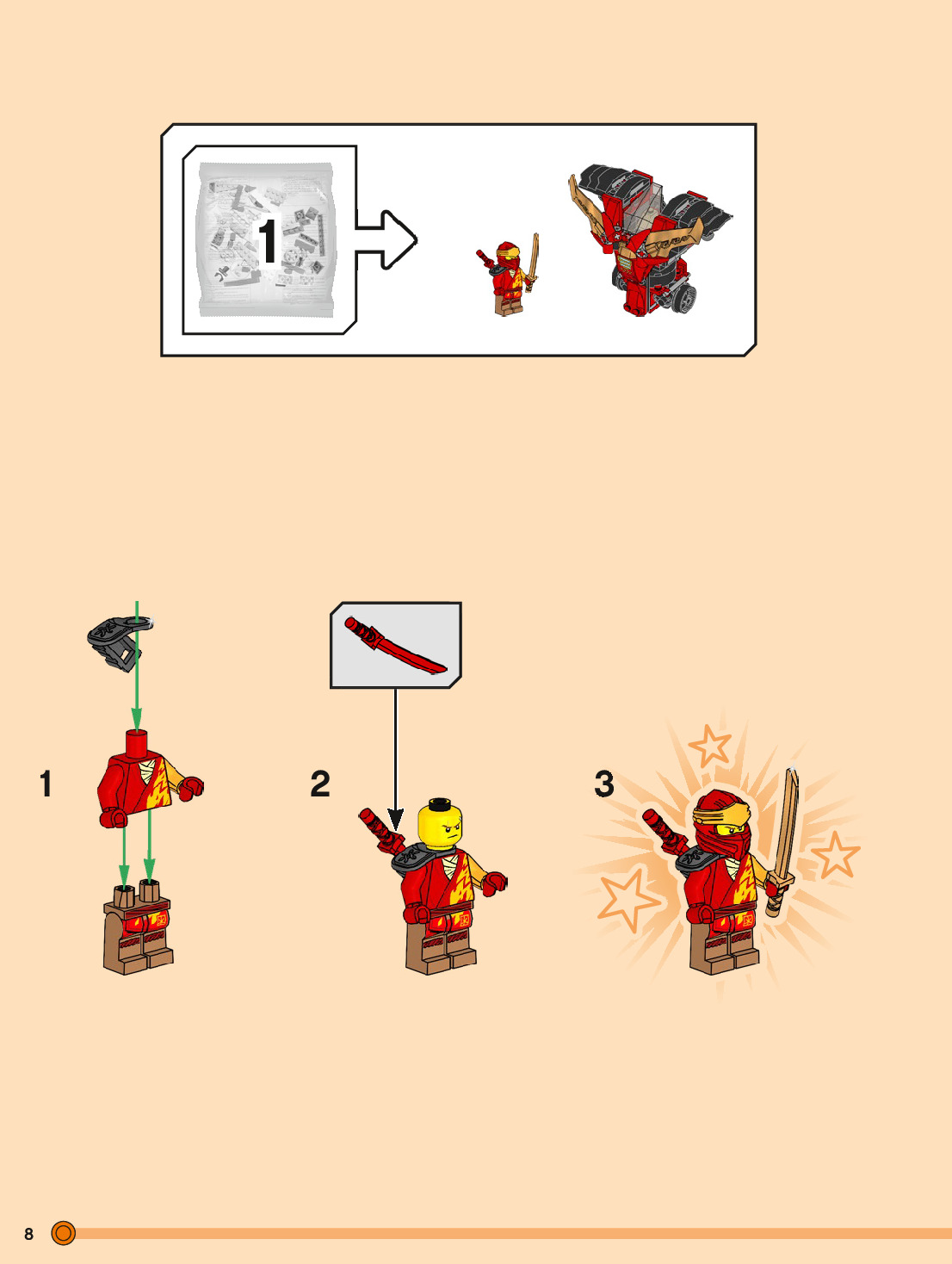 1

1

2

3

8