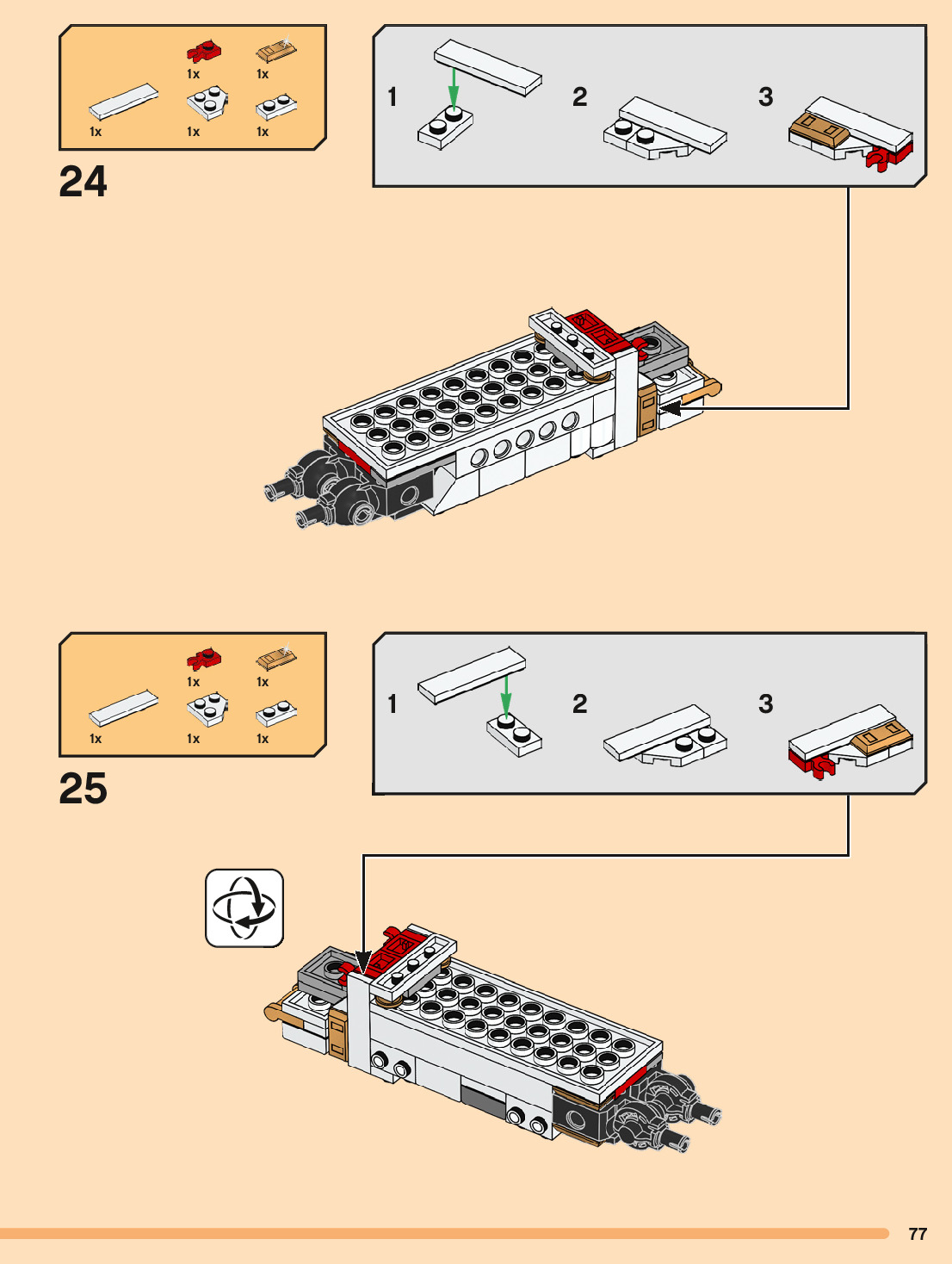 1x
1x
1x
1x
1x

24

1
2
3

1x
1x
1x
1x
1x

25

1
2
3

77