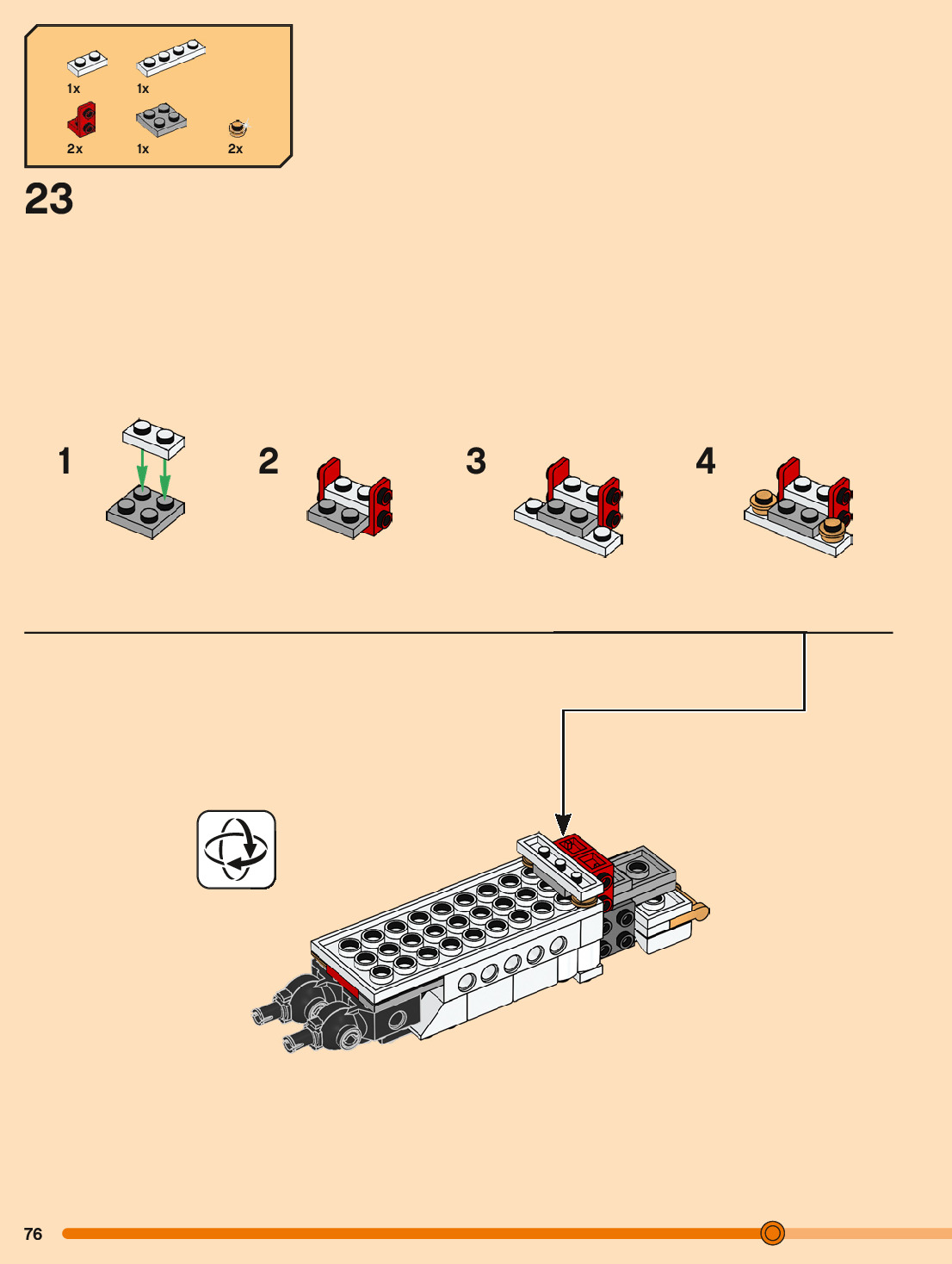 1x 1x
2x 1x 2x

23

1

2

3

4

76