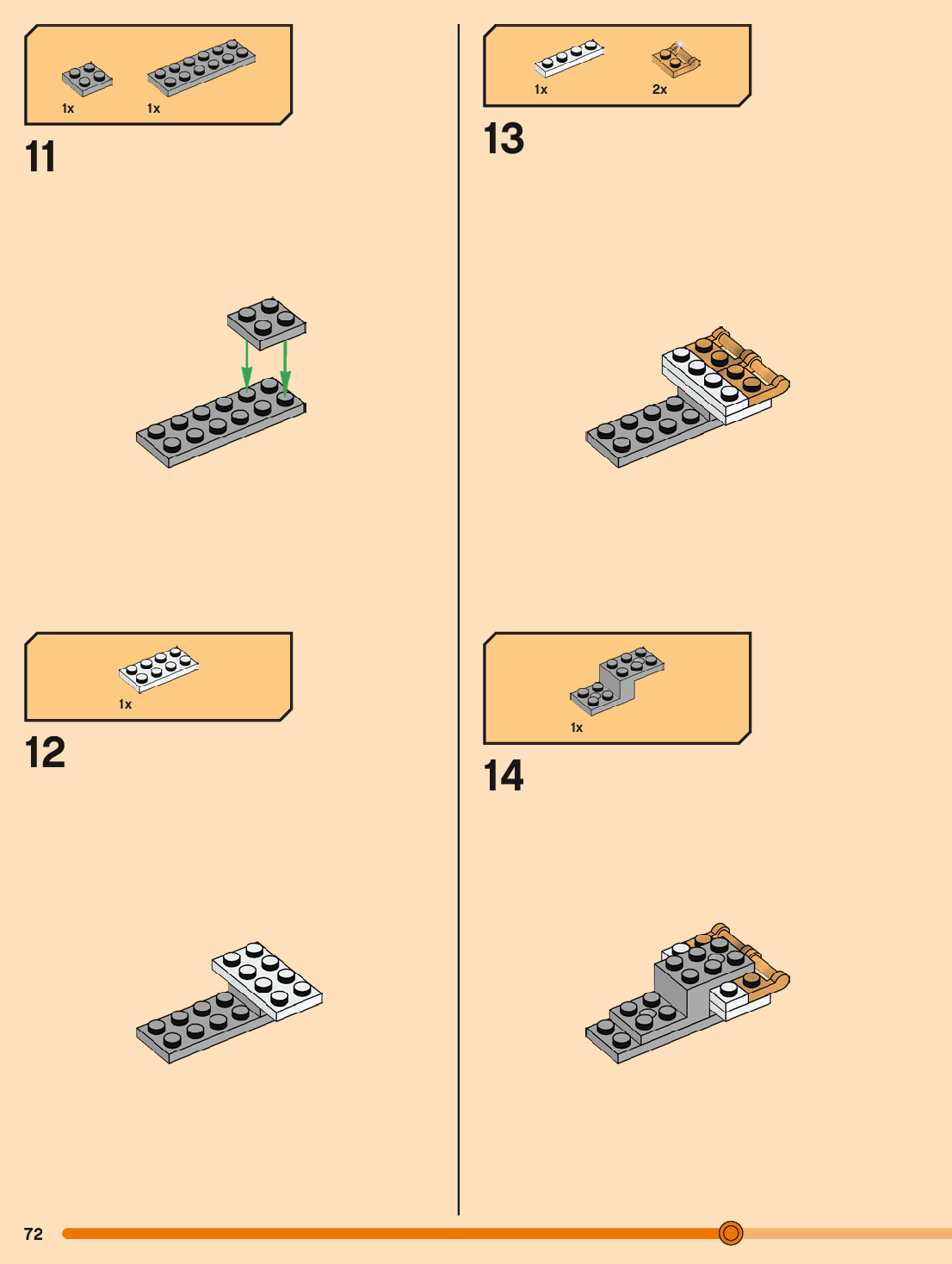 1x 1x

11

1x

12

1x 2x

13

1x

14

72