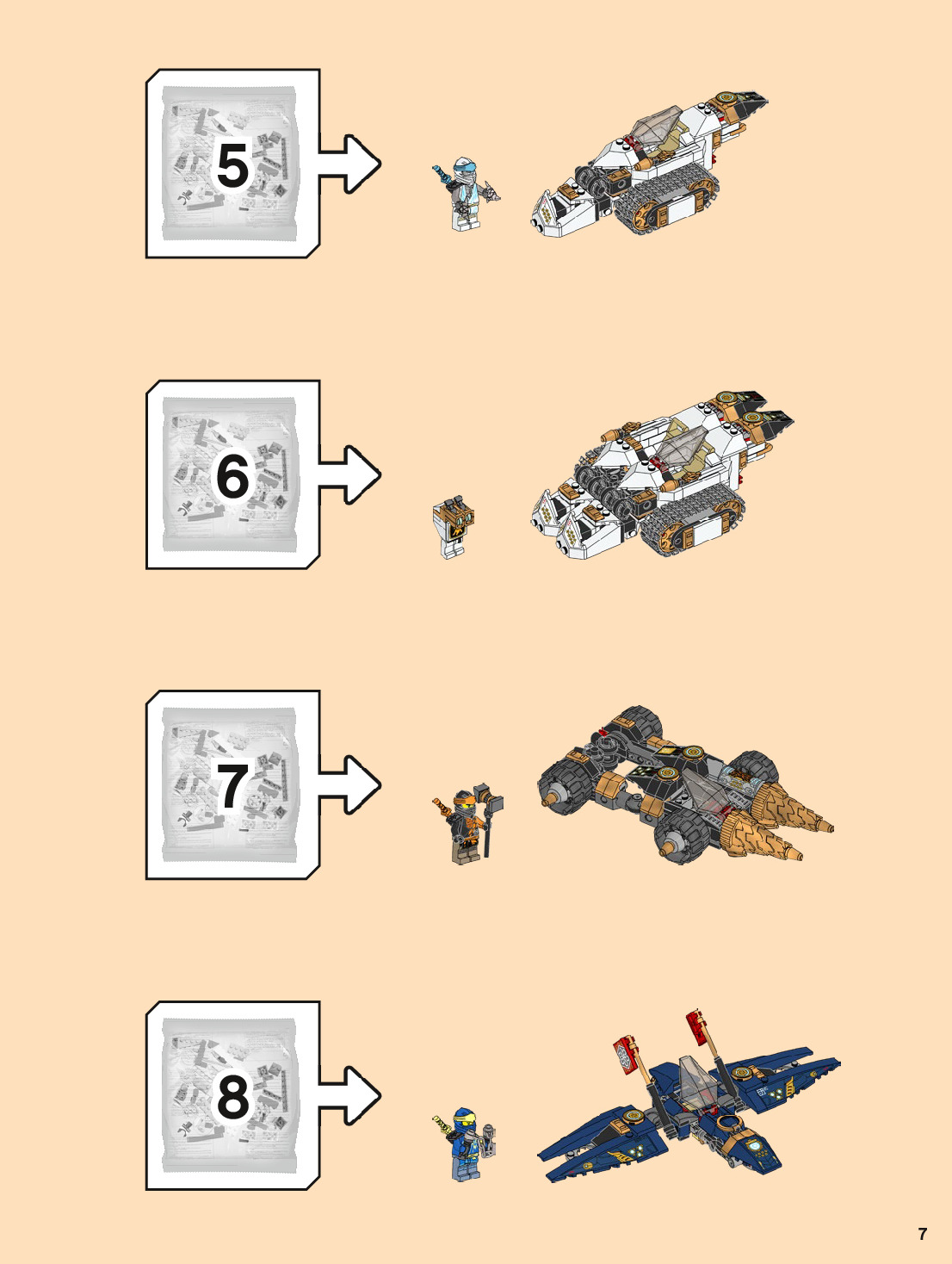 5

6

7

8

7