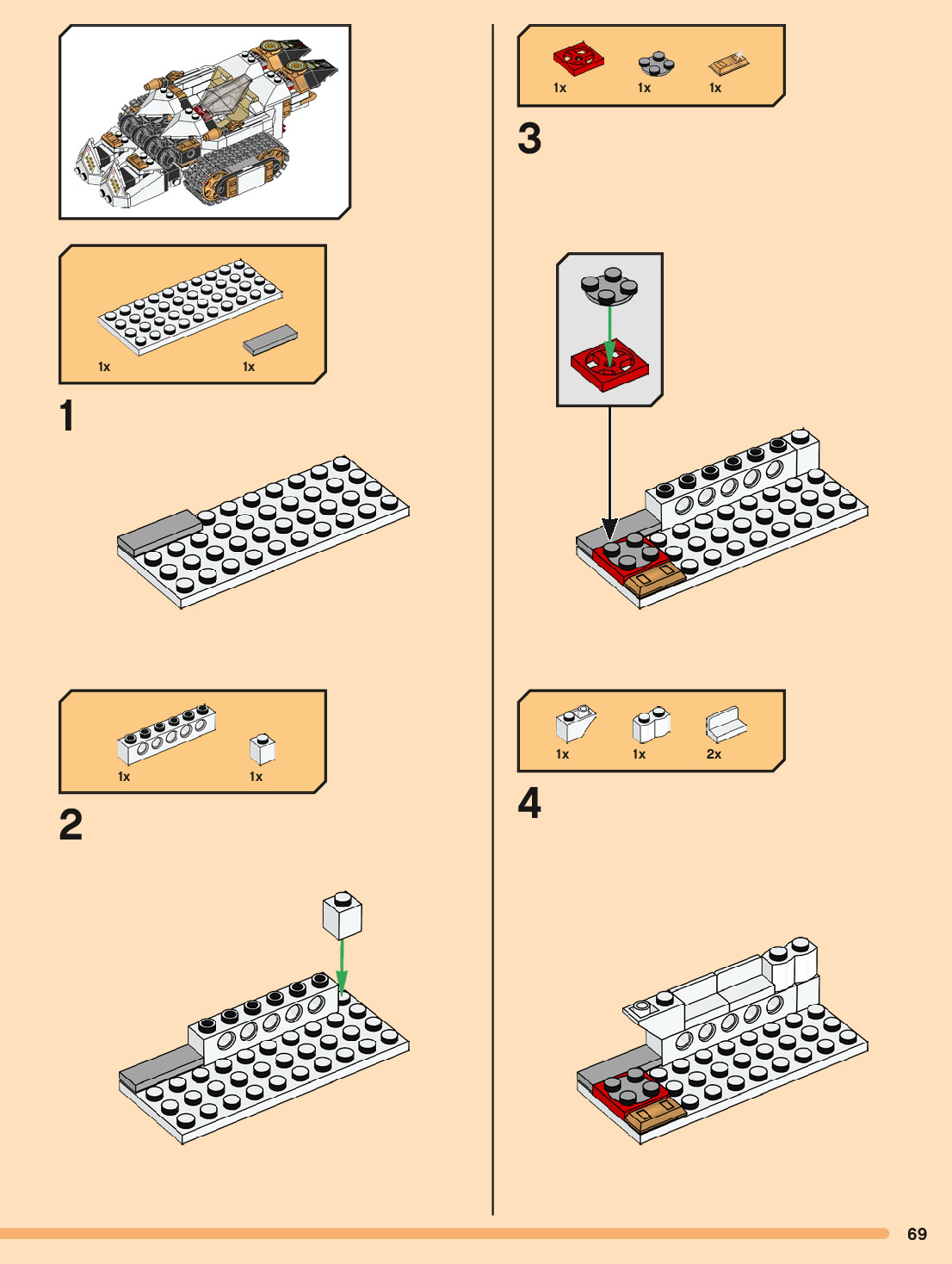 1x 1x

1

1x 1x

2

1x 1x 1x

3

1x 1x 2x

4

69