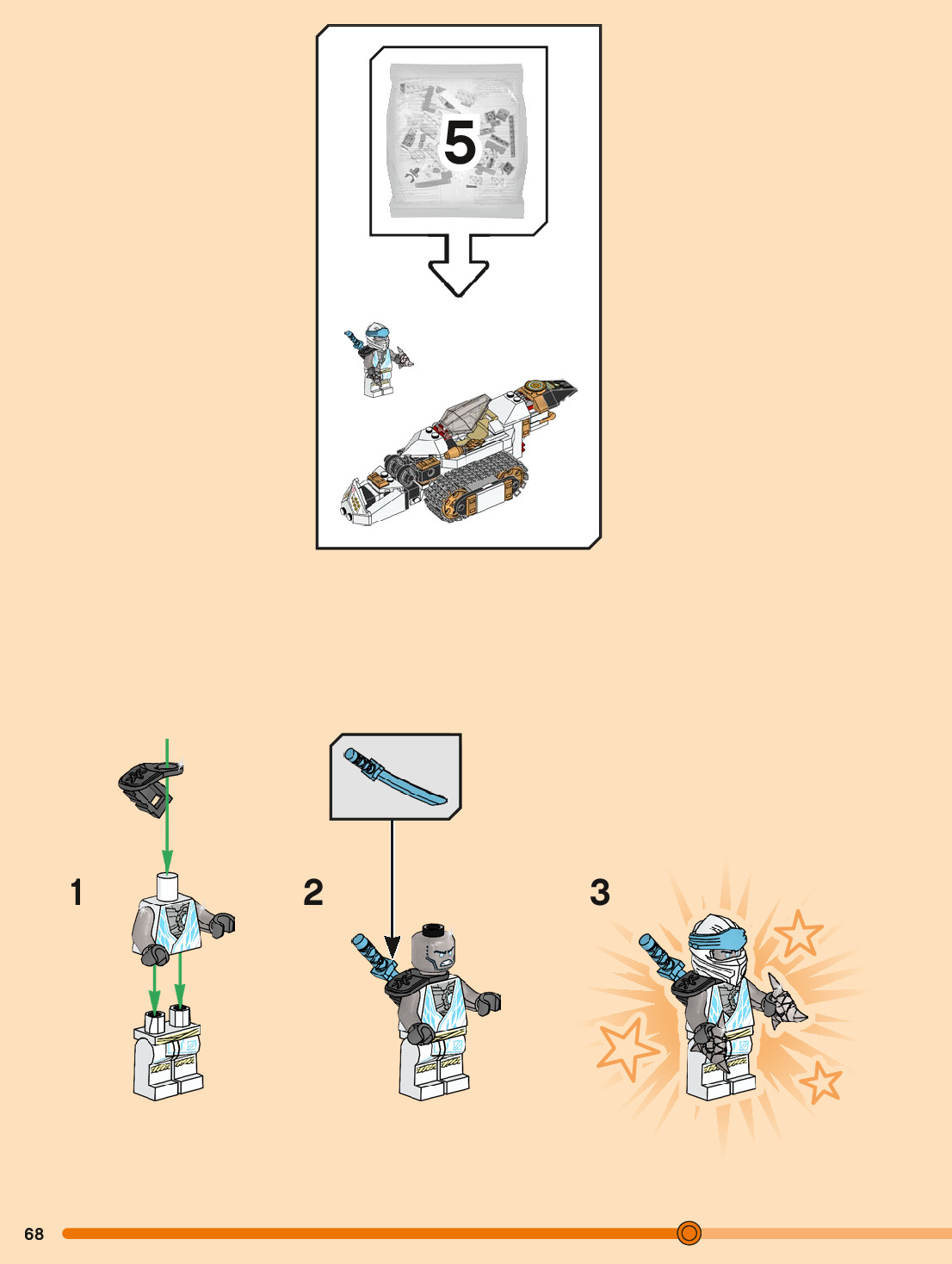 5

1

2

3

68