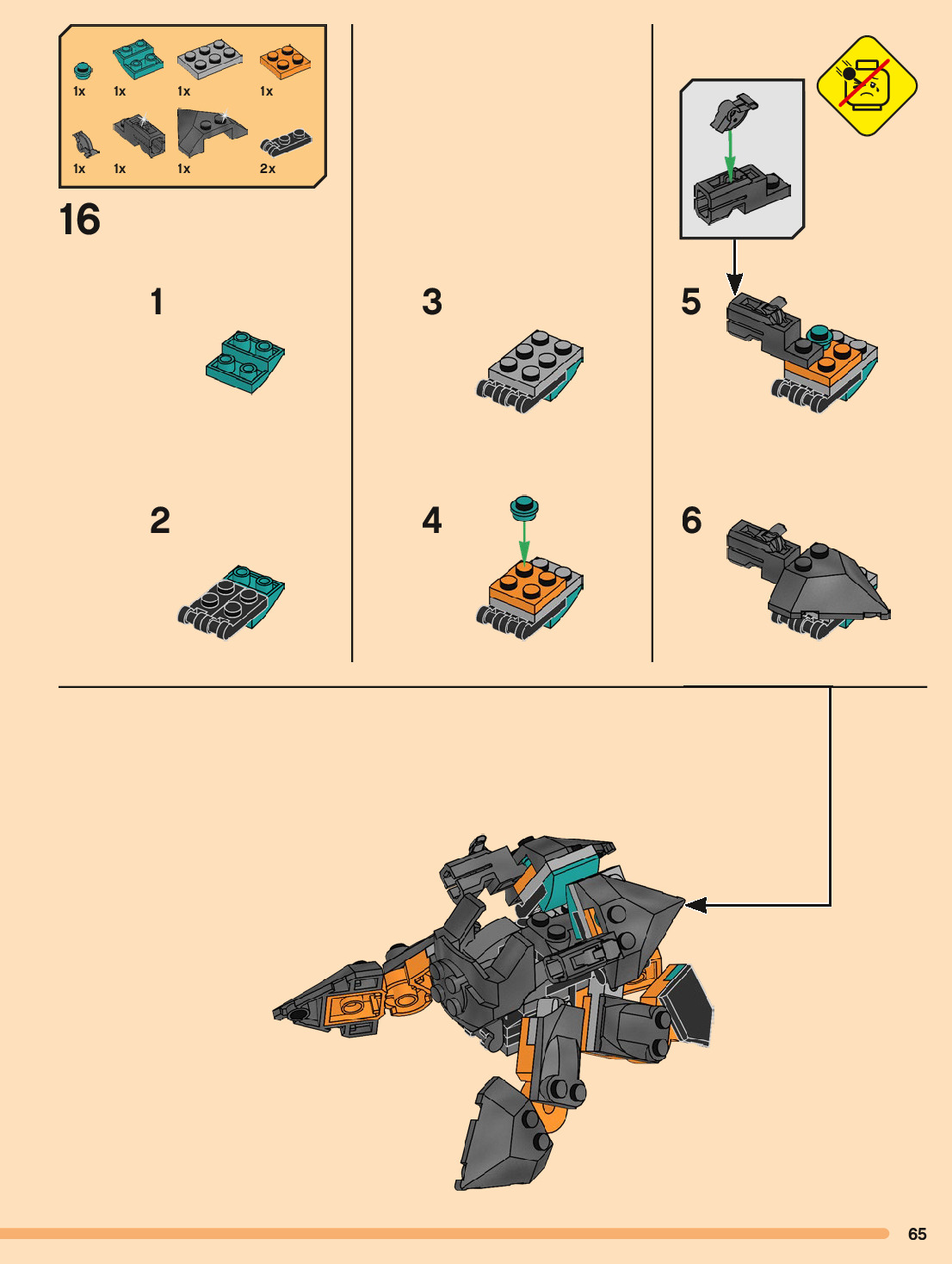 1x 1x 1x 1x
1x 1x 1x 2x

16

1

2

3

4

5

6

65