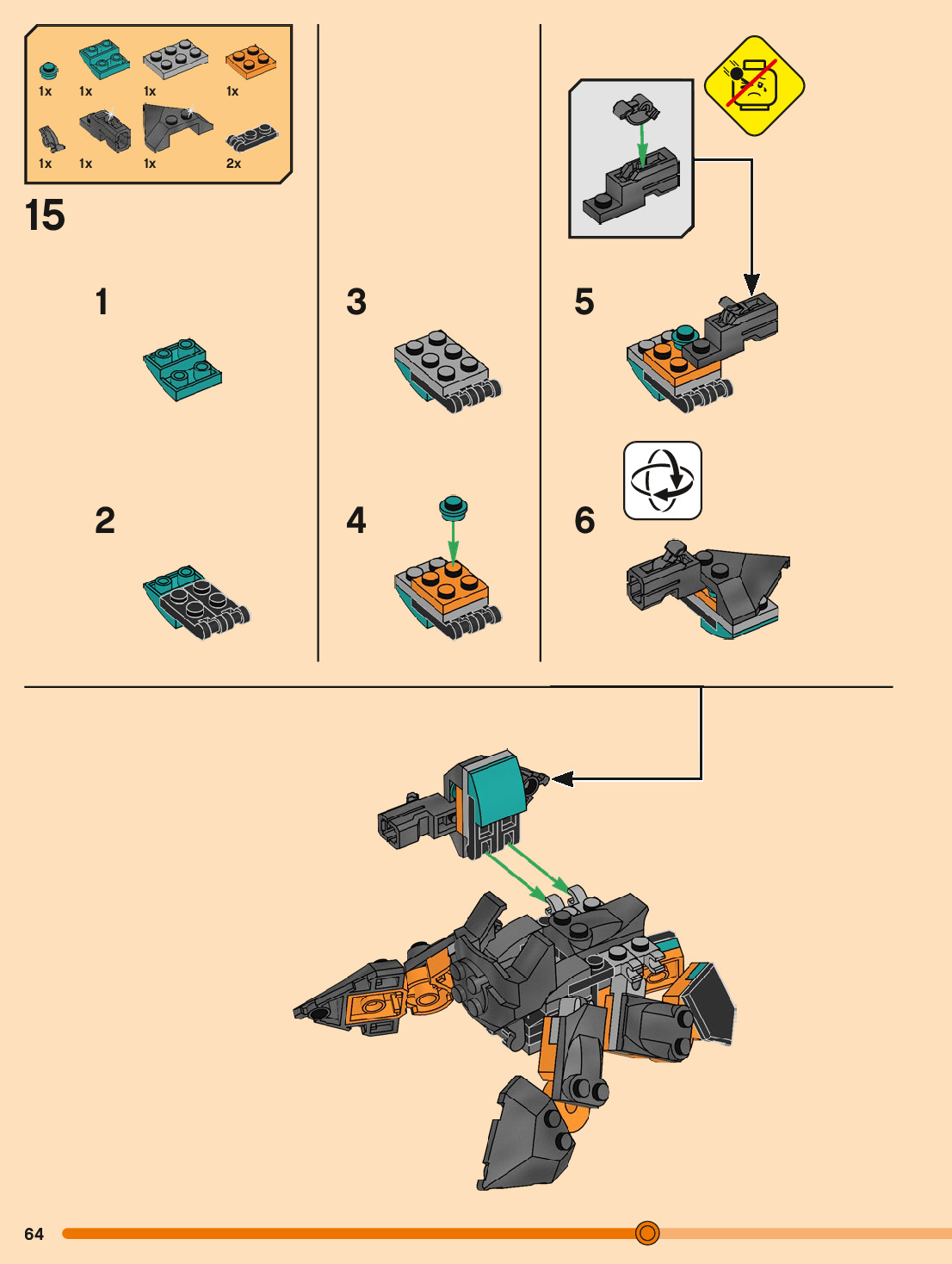 1x 1x 1x 1x
1x 1x 1x 2x

15

1

2

3

4

5

6

64