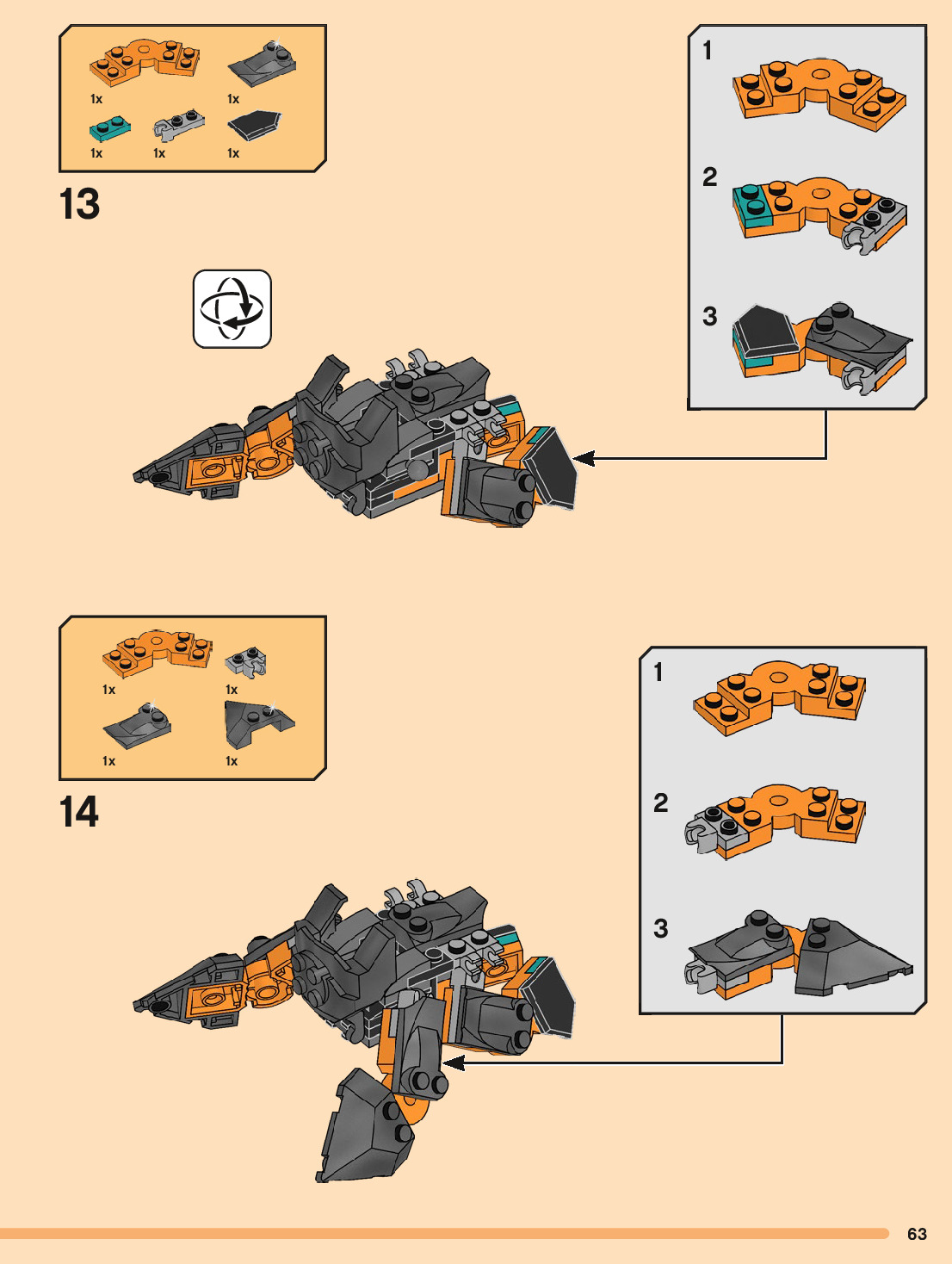 1x
1x
1x
1x
1x

13

1
2
3

1x
1x
1x
1x

14

1
2
3

63