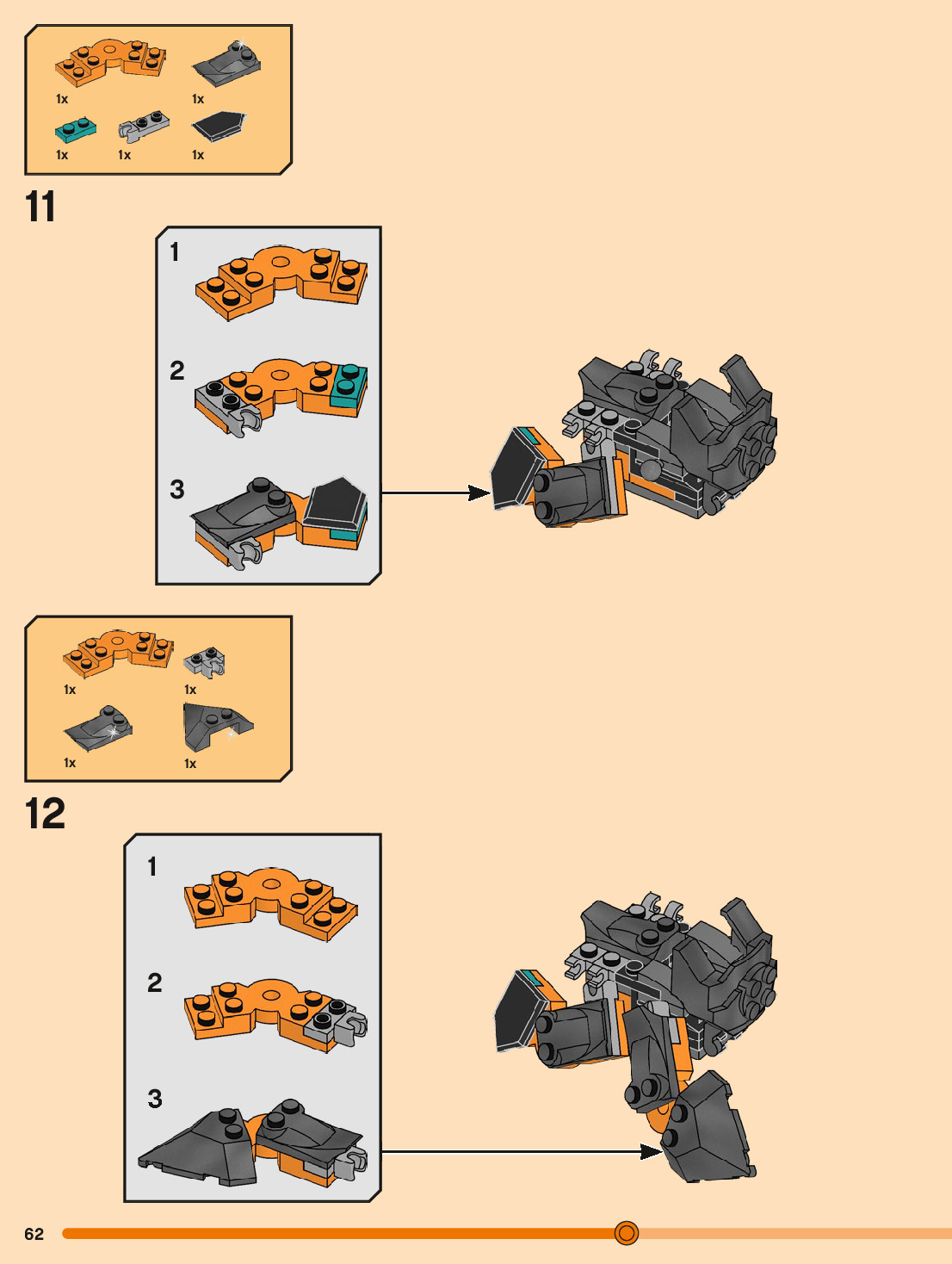 1x
1x
1x
1x
1x

11

1
2
3

1x
1x
1x
1x

12

1
2
3

62