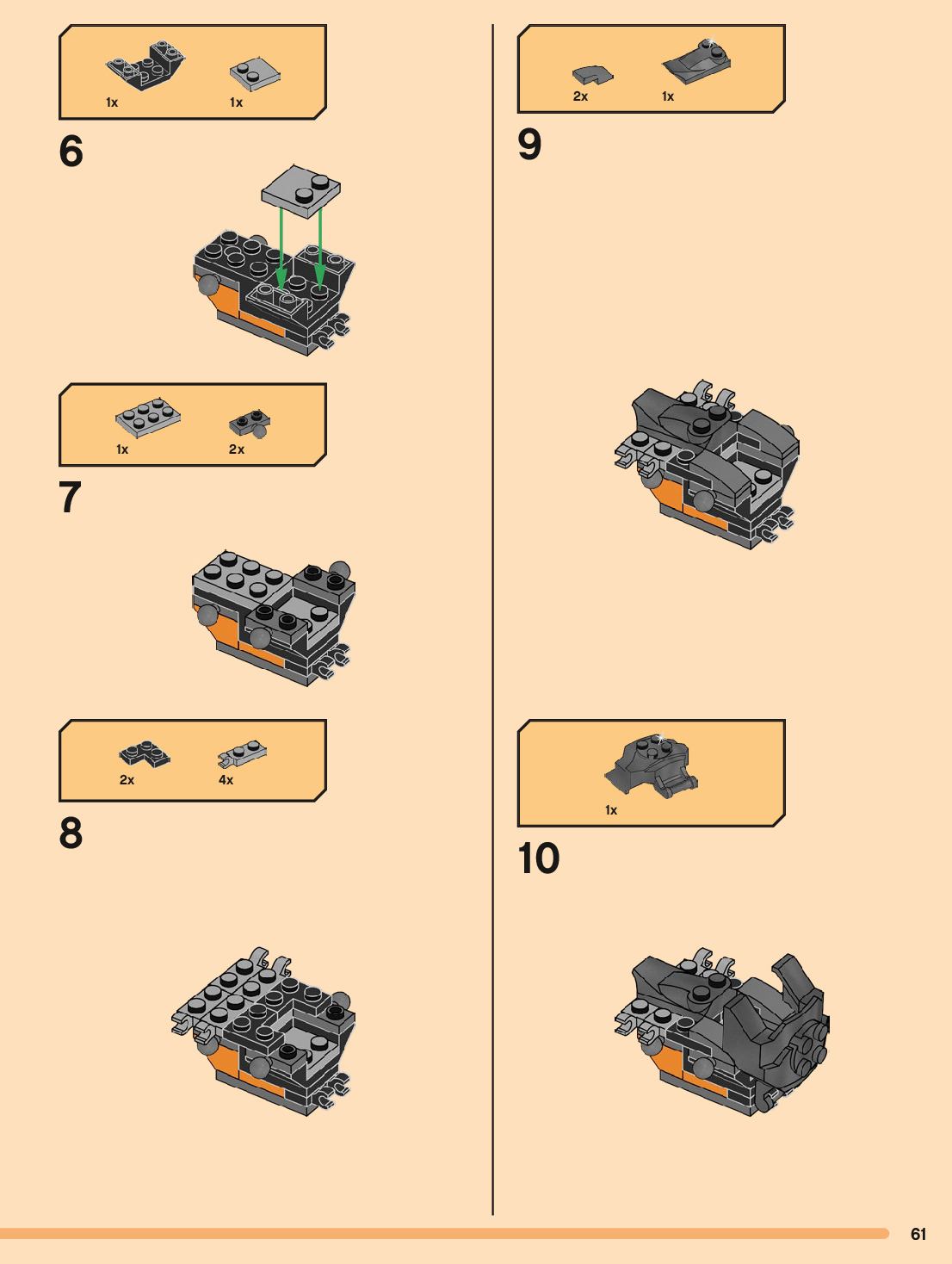 1x 1x

6

1x 2x

7

2x 4x

8

2x 1x

9

1x

10

61