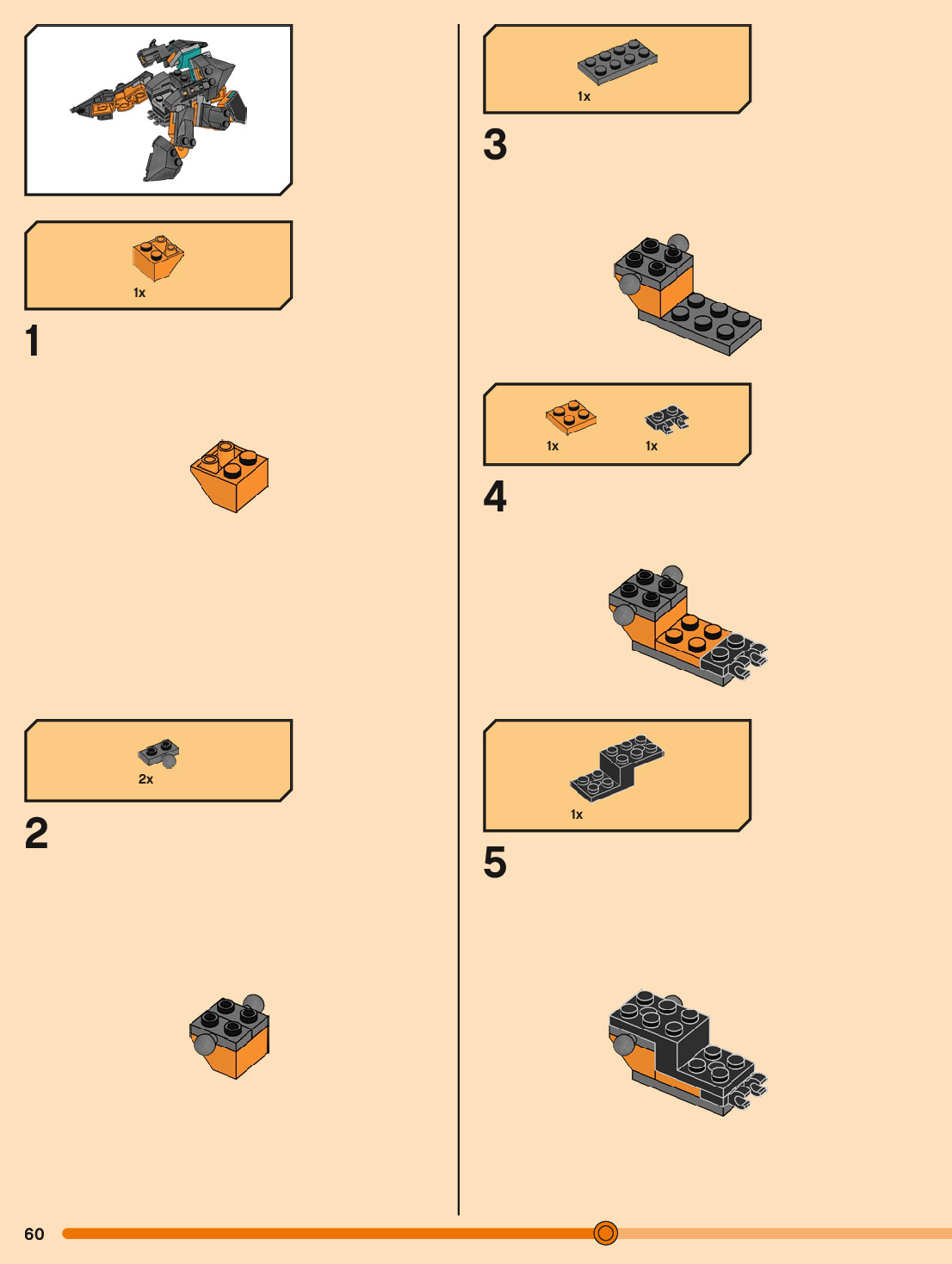 1x
1

2x
2

1x
3

1x
1x
4

1x
5

60