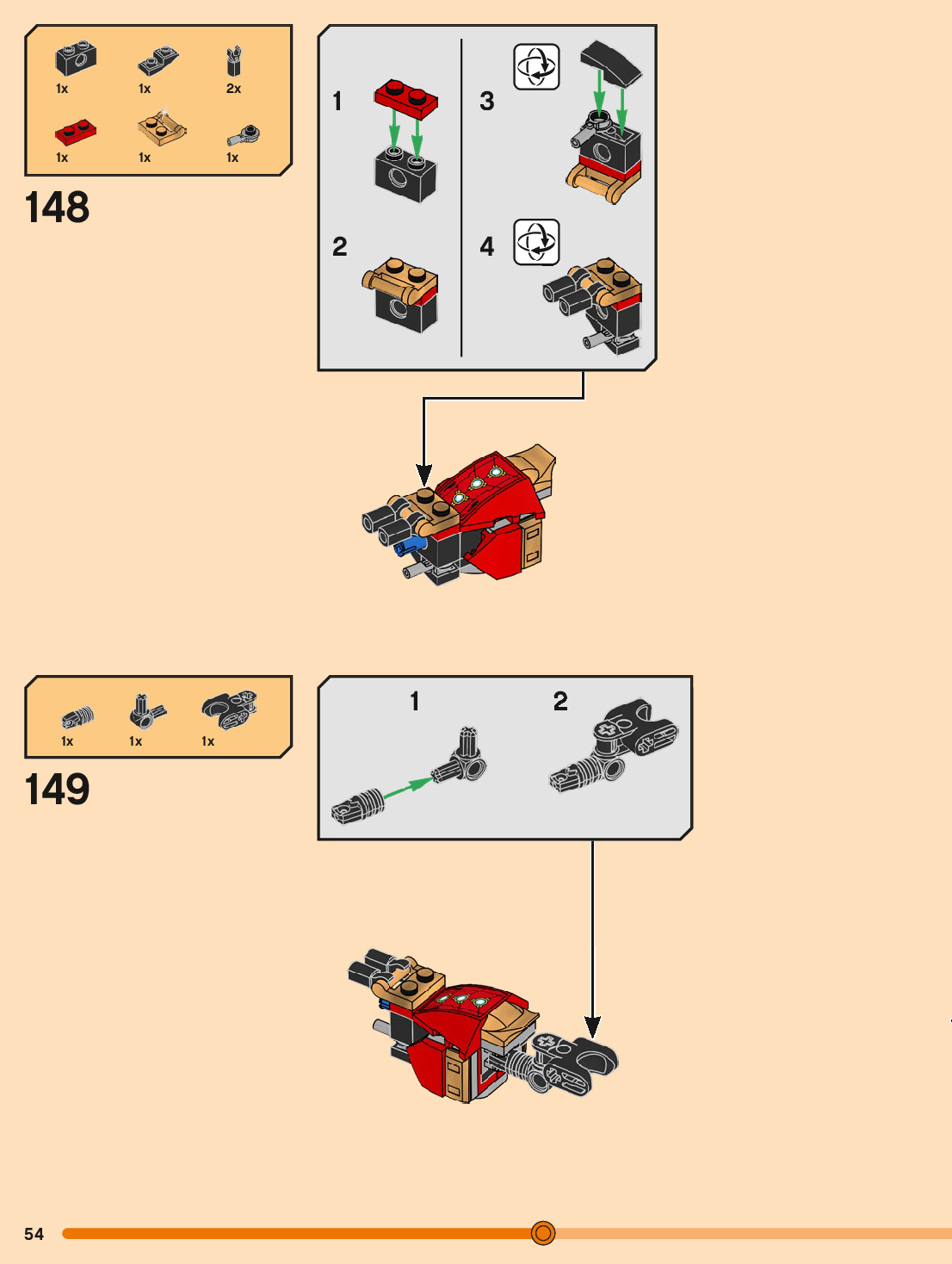 1x 1x 2x
1x 1x 1x

148

1
2
3
4

1x 1x 1x

149

1
2

54