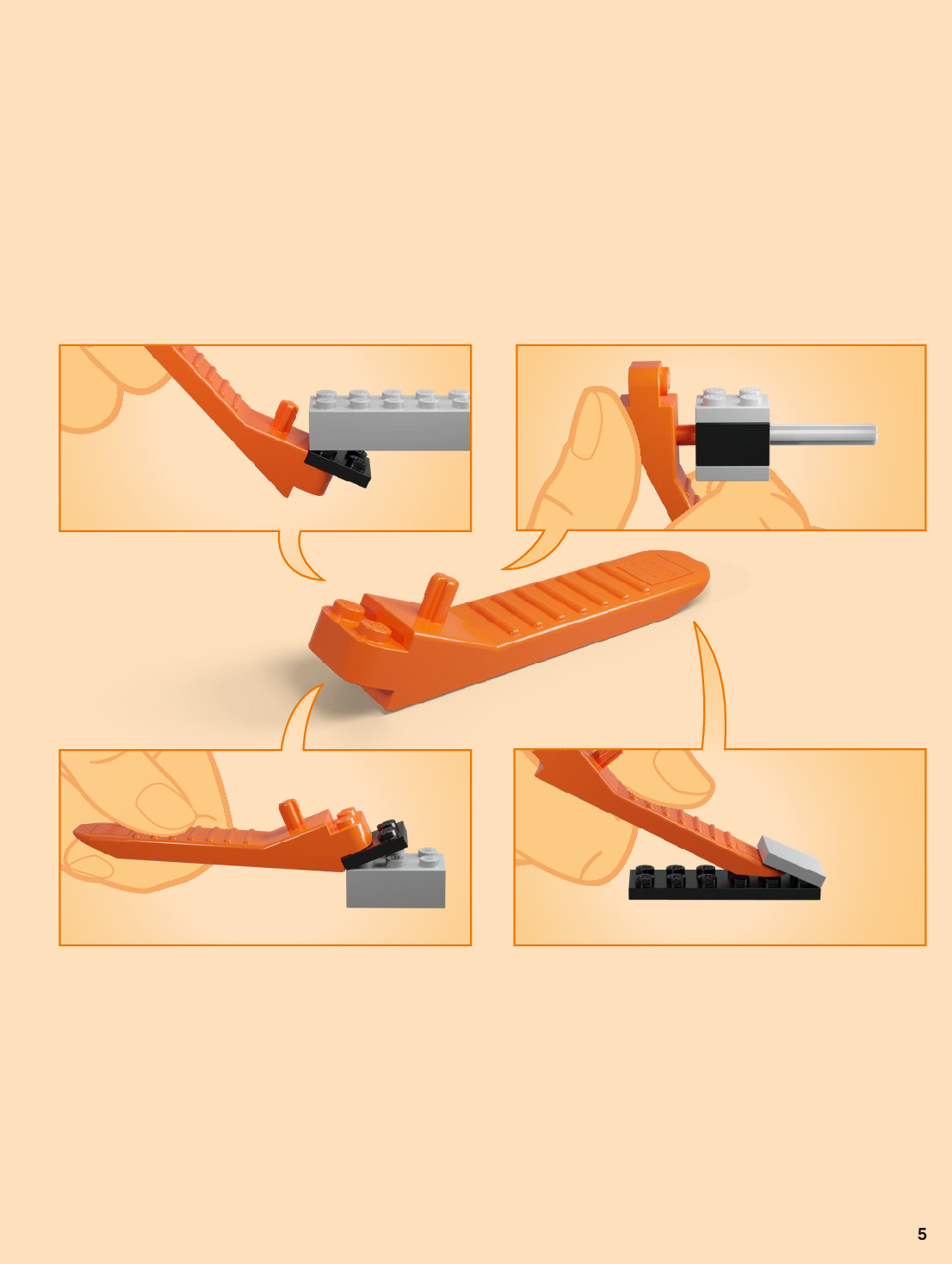 5