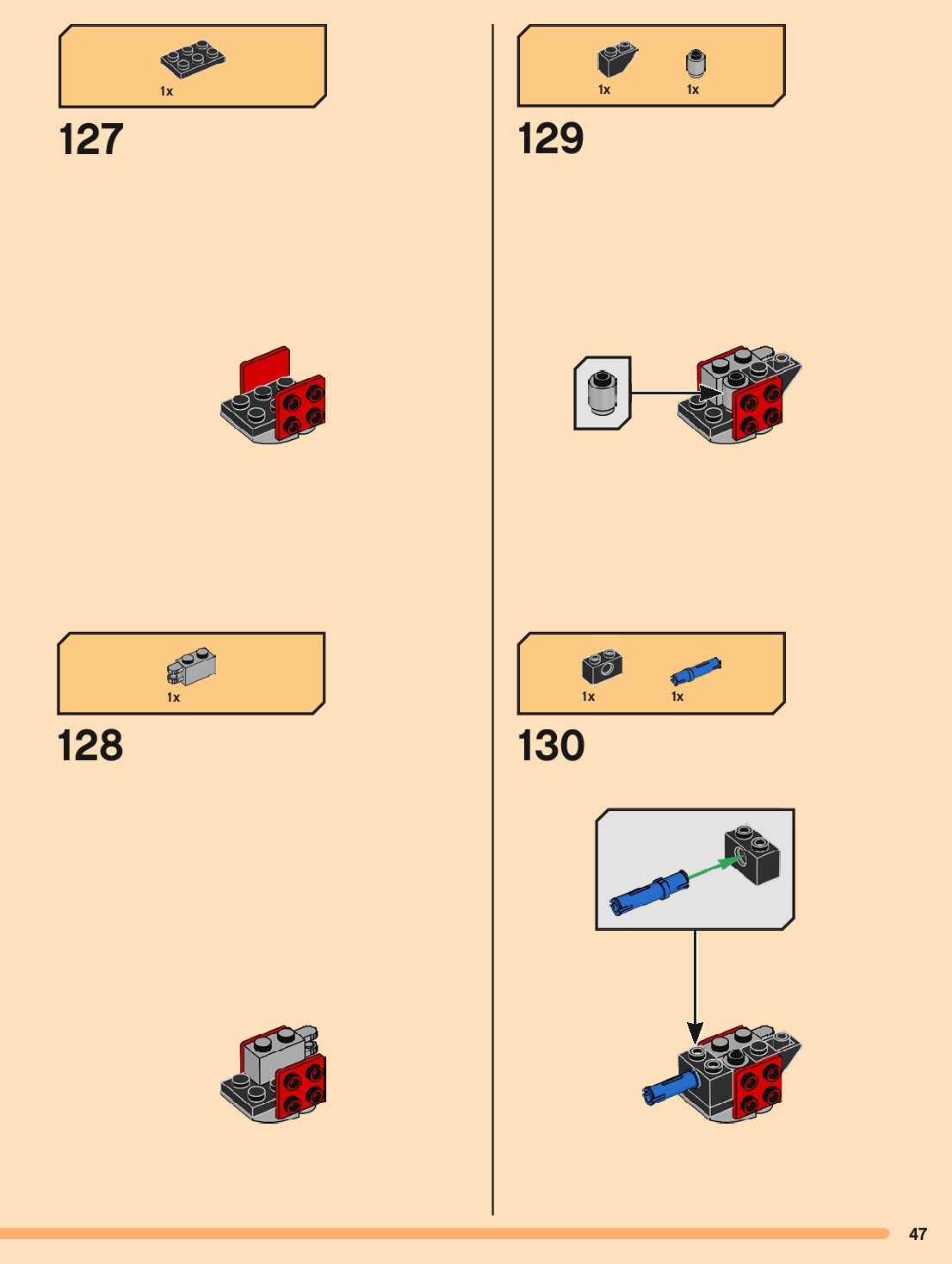 1x

127

1x

128

1x 1x

129

1x 1x

130

47