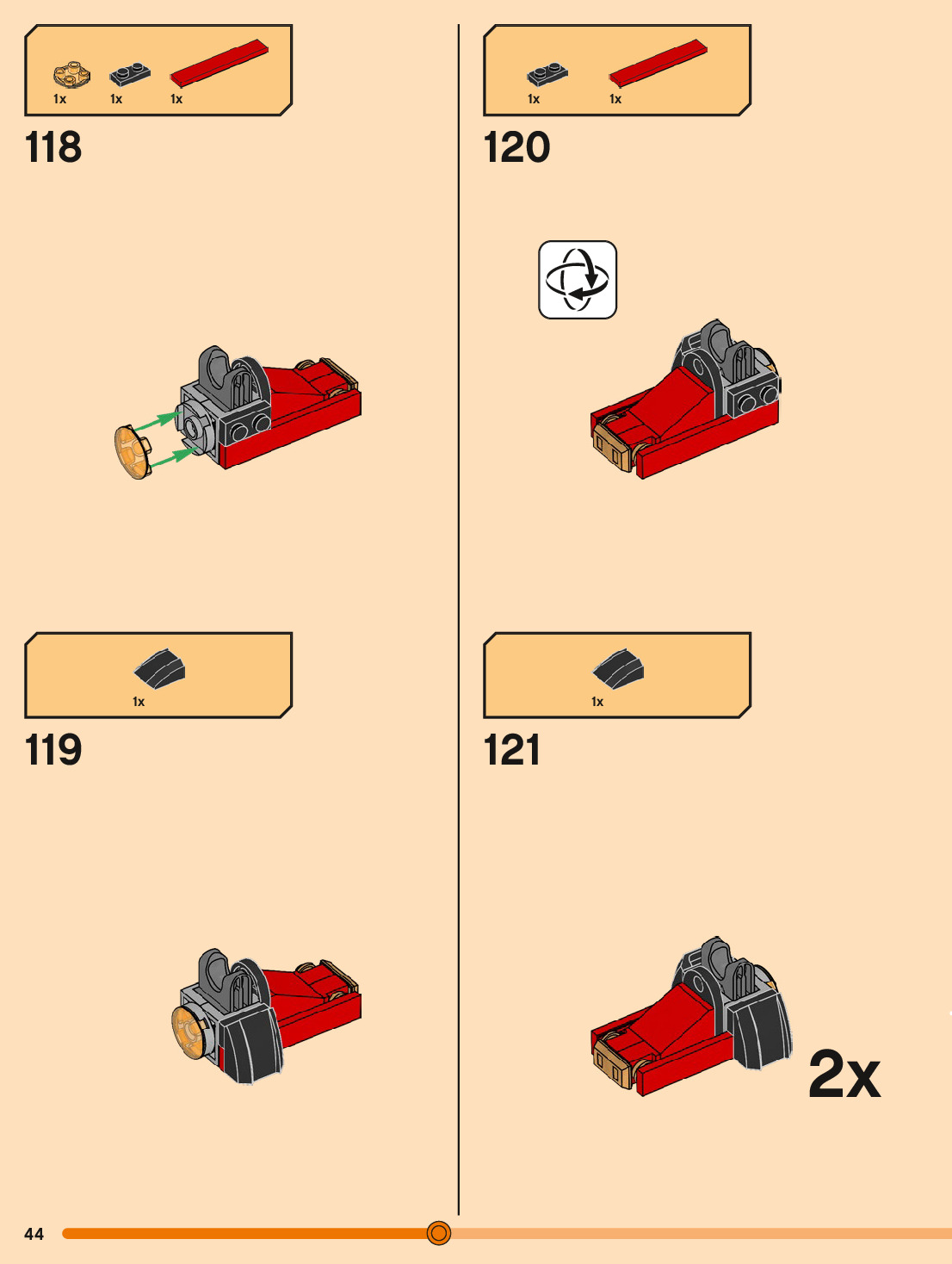 1x 1x 1x

118

1x

119

1x 1x

120

1x

121

2x

44