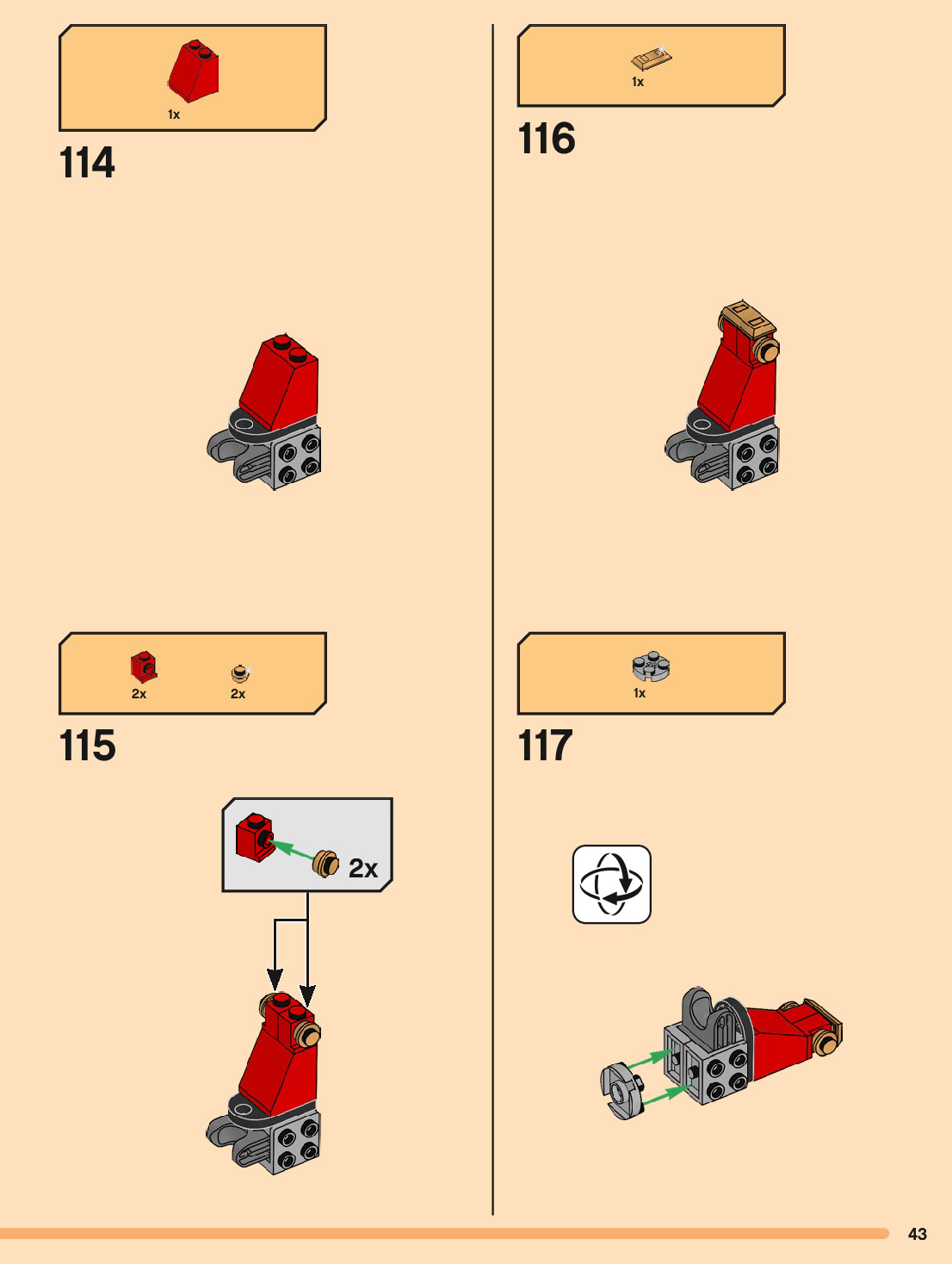 1x
114

2x 2x
115

2x

1x
116

1x
117

43