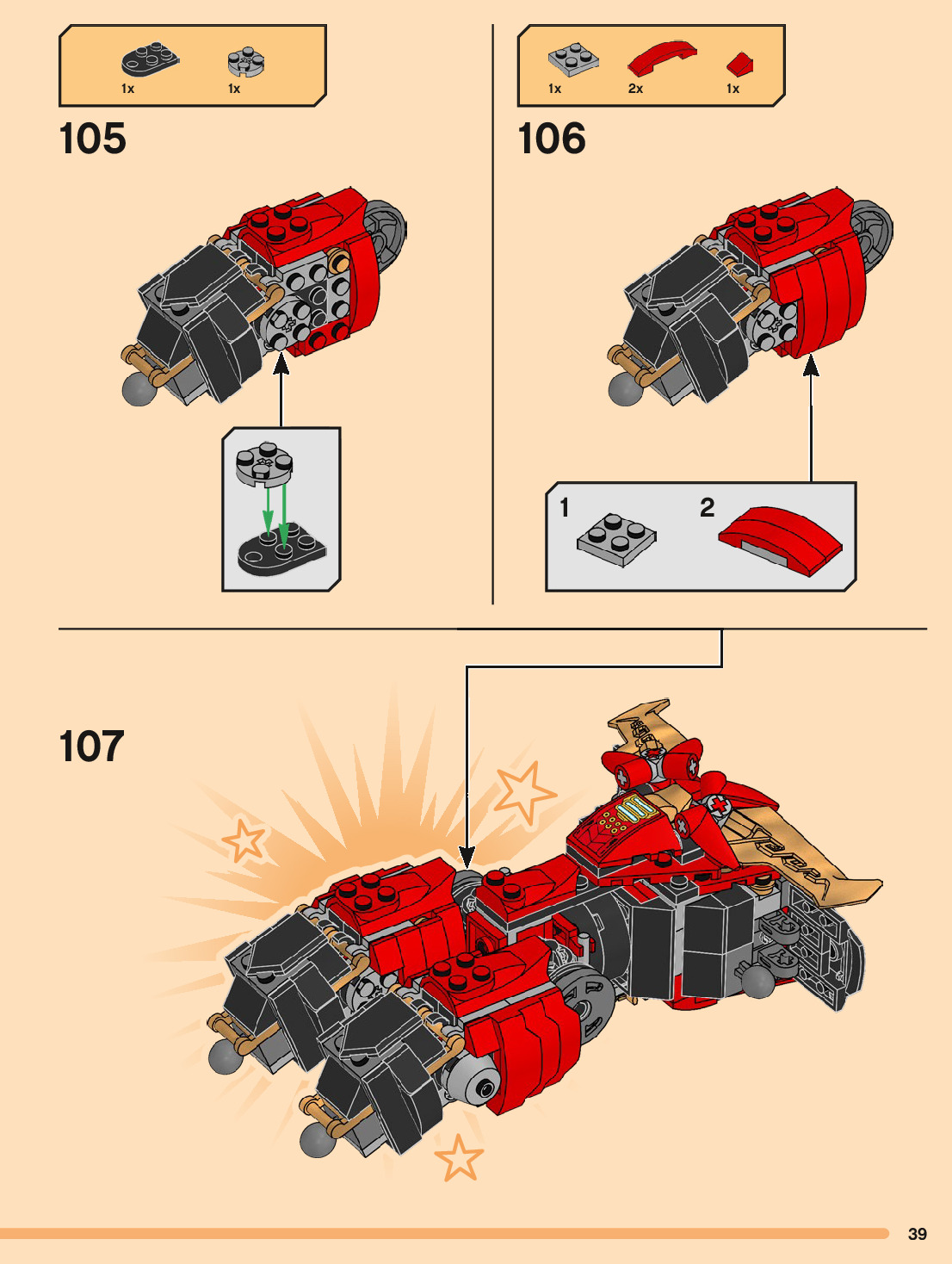 1x 1x

105

1x 2x 1x

106

1 2

107

39