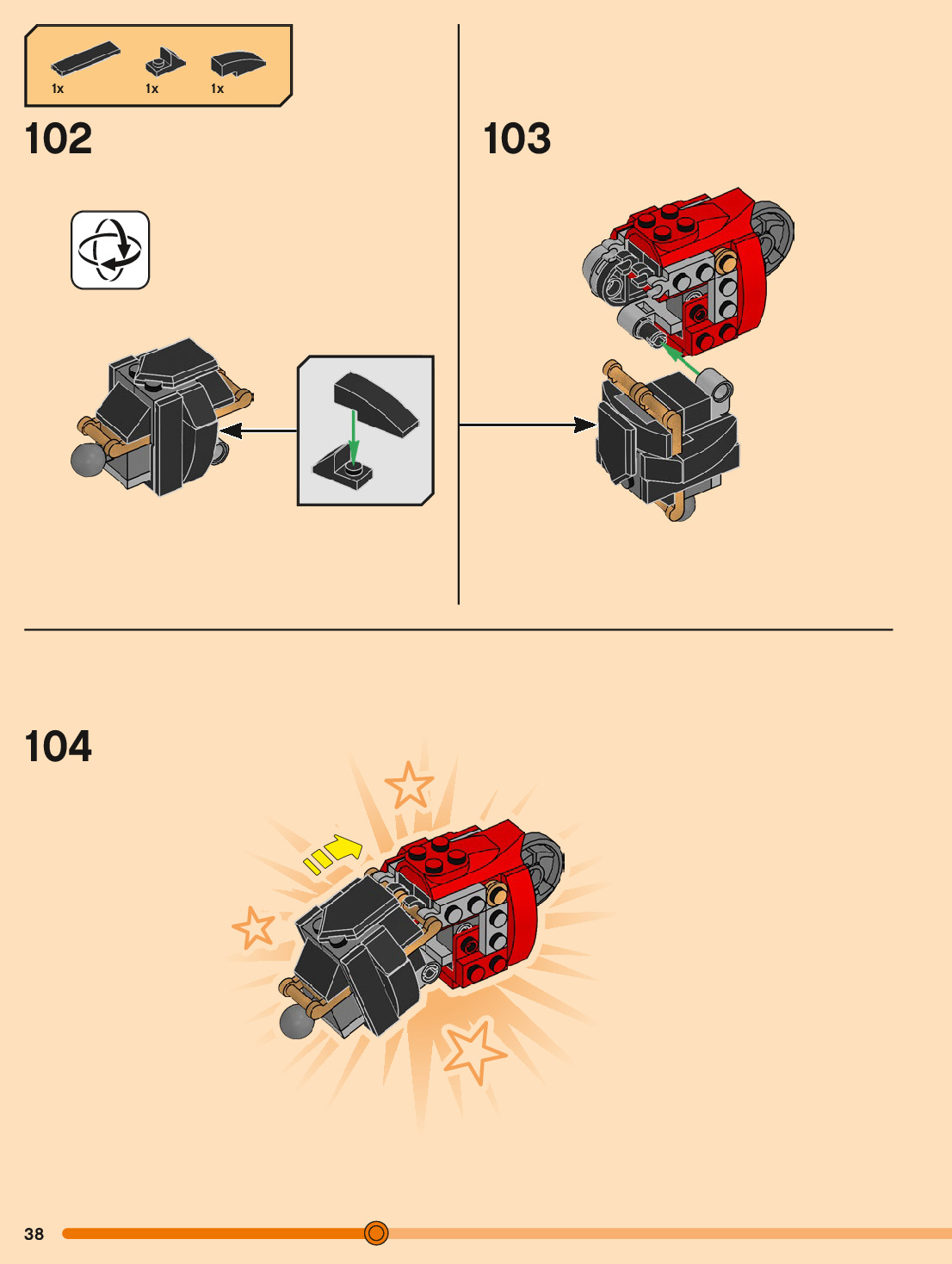 1x 1x 1x

102

103

104

38