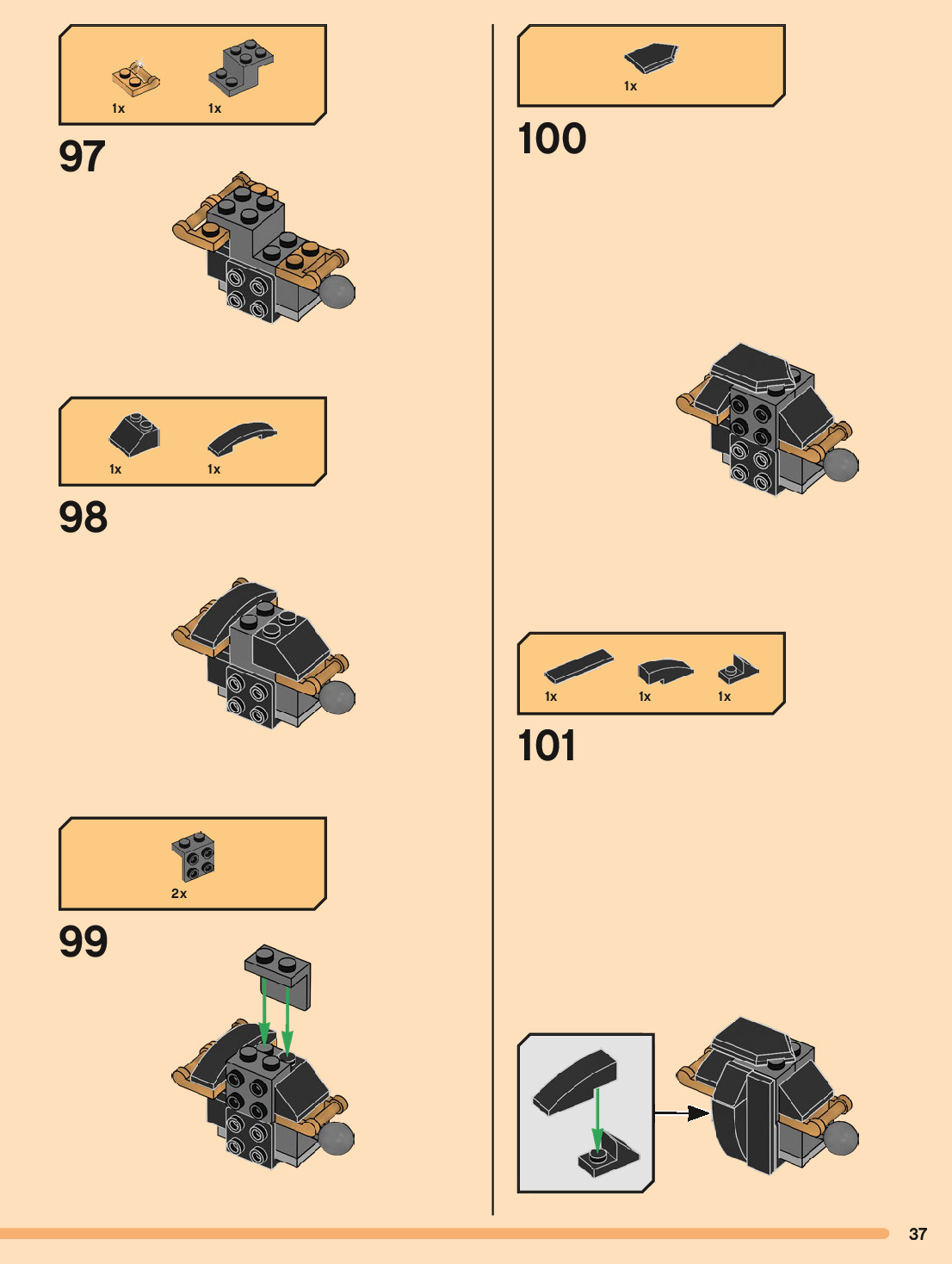 1x 1x

97

1x 1x

98

2x

99

1x

100

1x 1x 1x

101

37