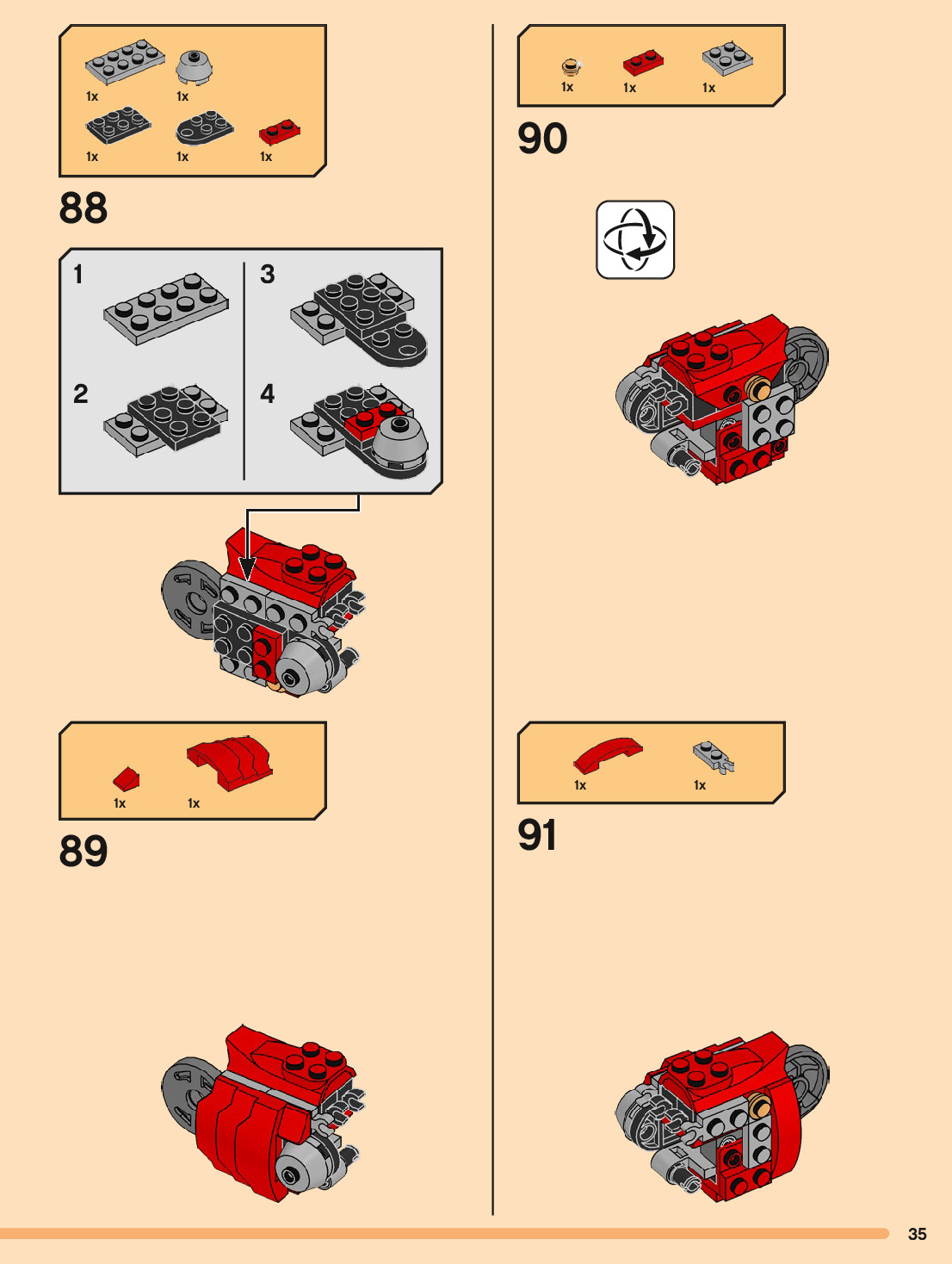 1x 1x
1x 1x 1x

88

1
2
3
4

1x 1x

89

1x 1x 1x

90

1x 1x

91

35