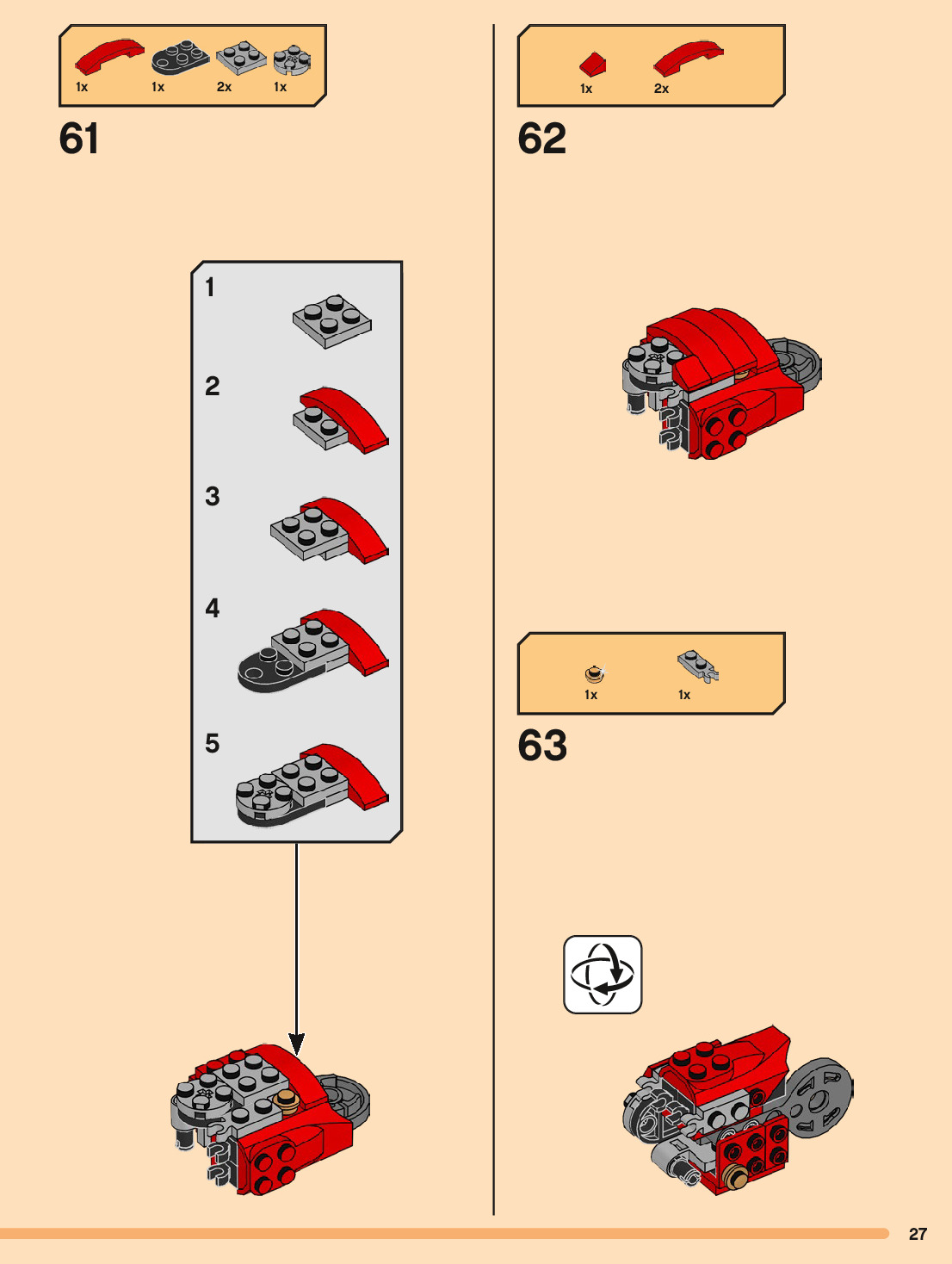 1x 1x 2x 1x

61

1

2

3

4

5

1x 2x

62

1x 1x

63

27