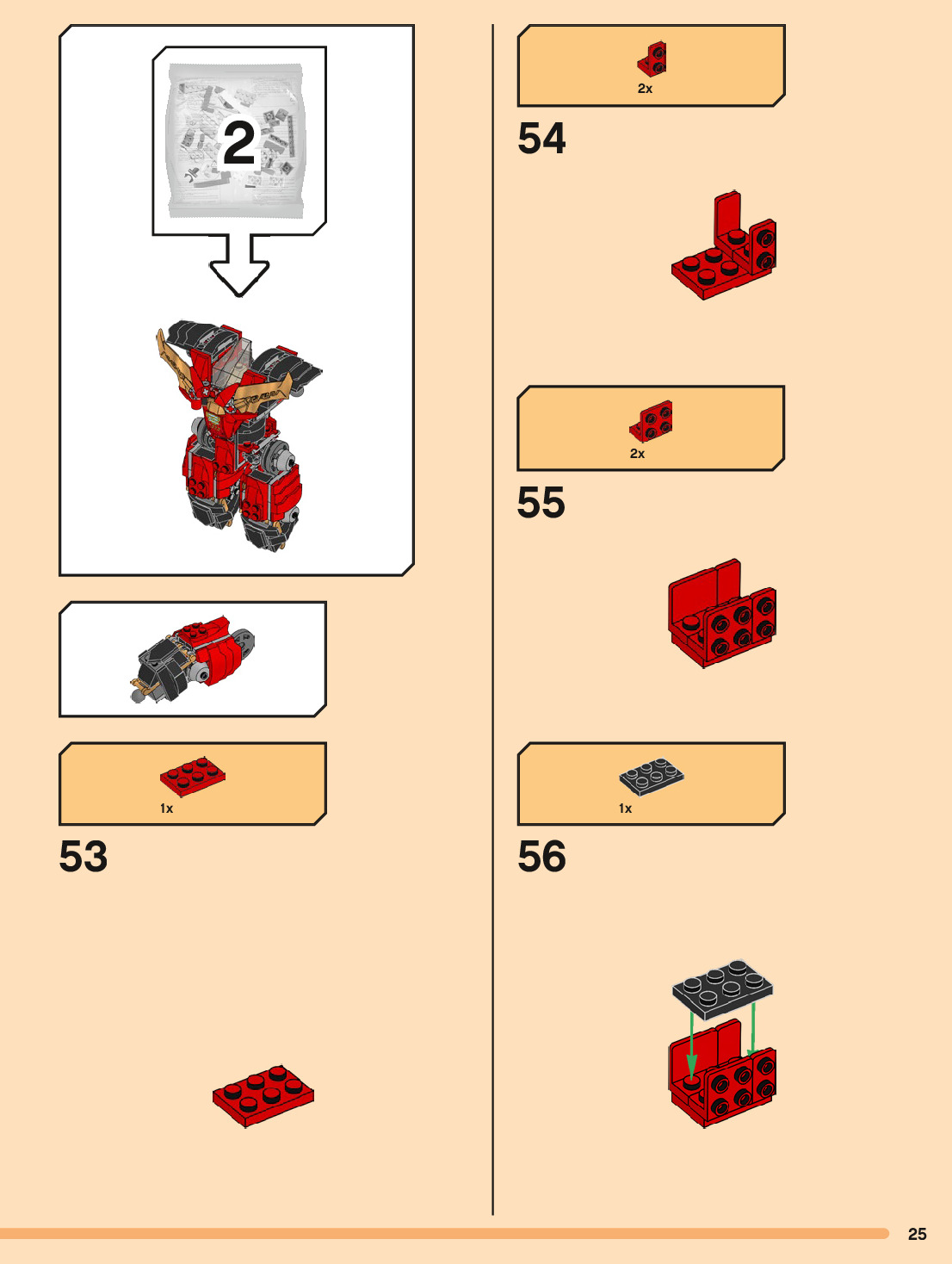 2

1x

53

2x

54

2x

55

1x

56

25