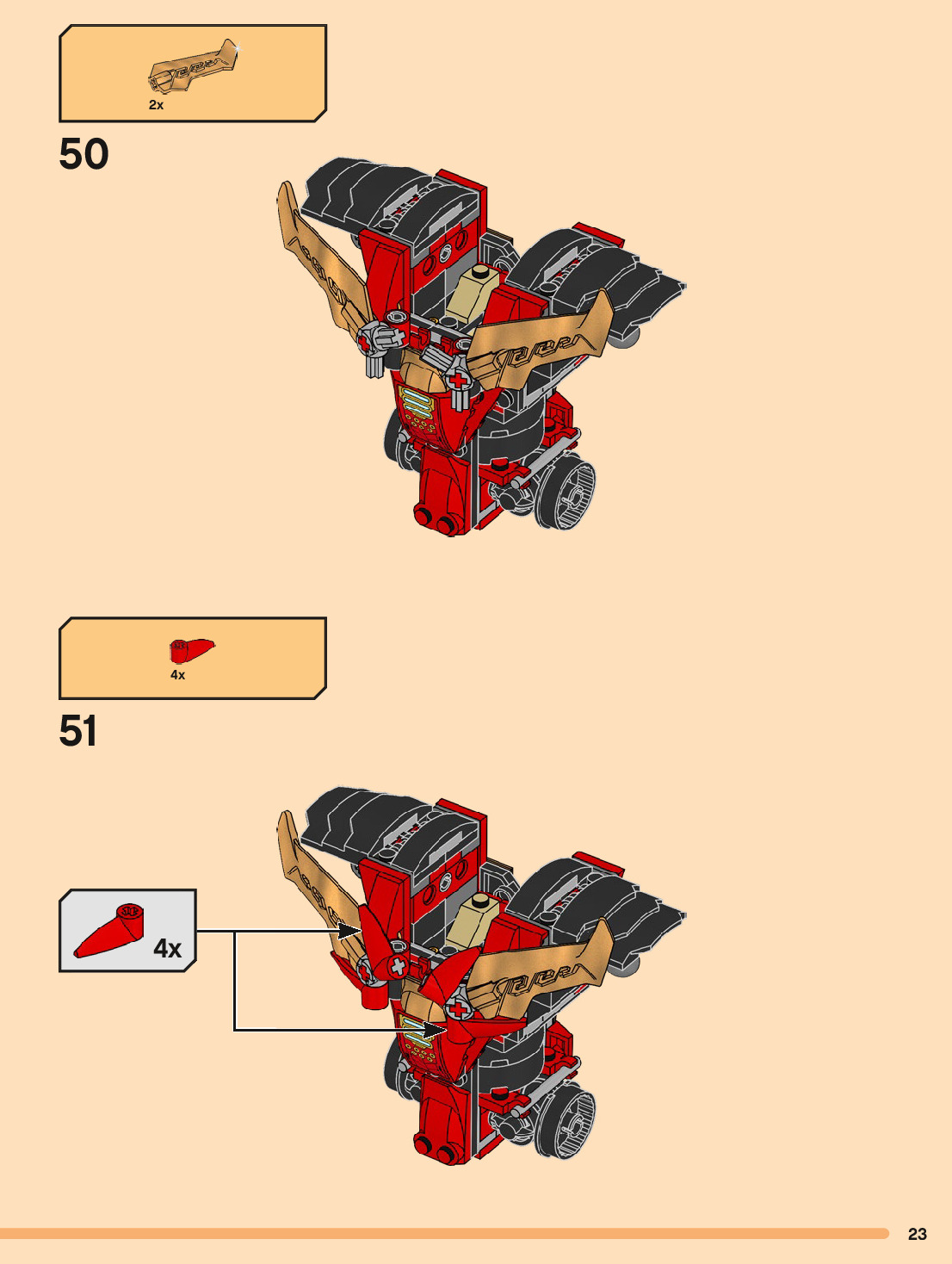 2x

50

4x

51

4x

23