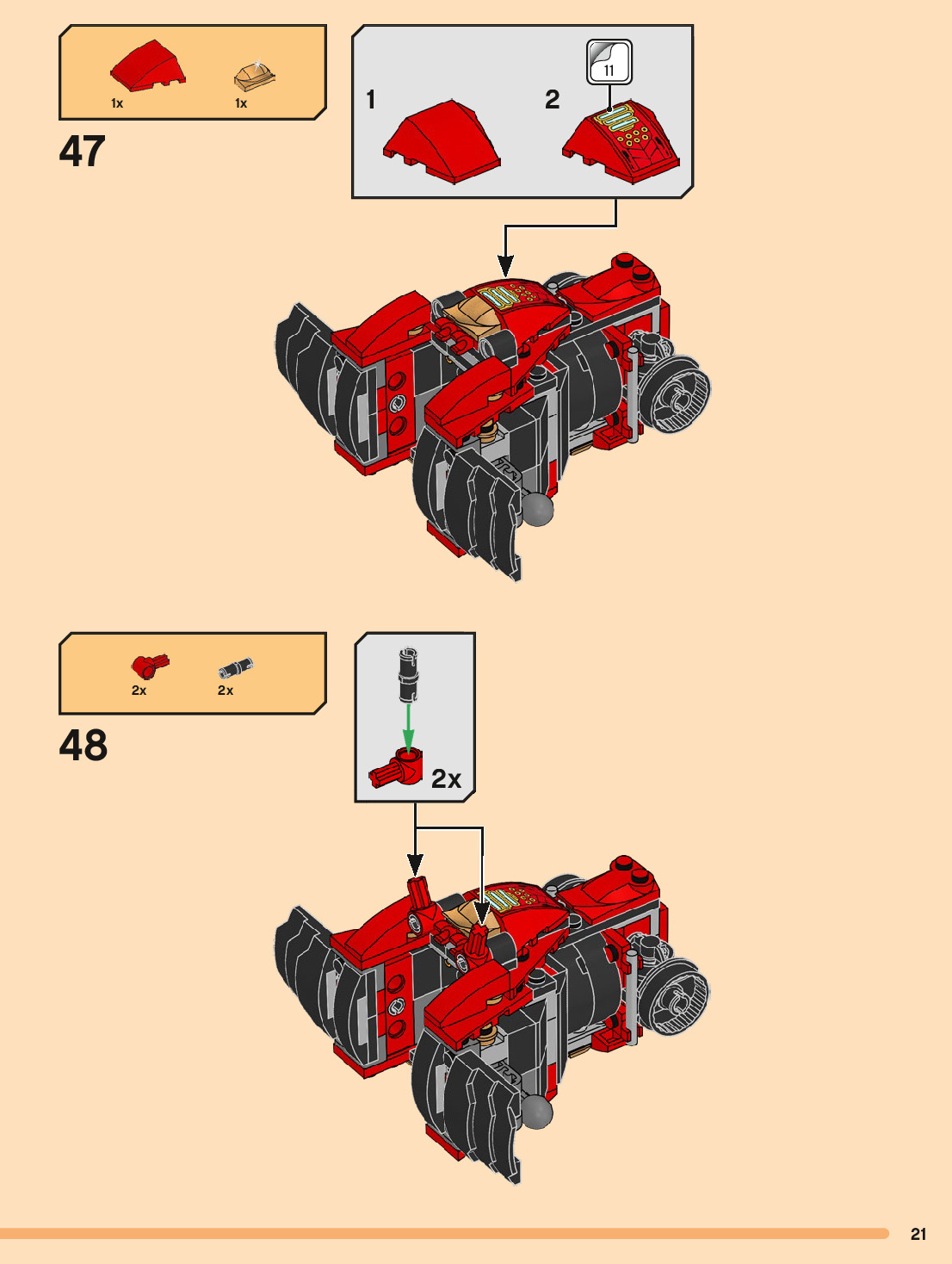 1x 1x

47

1

2

11

2x 2x

48

2x

21