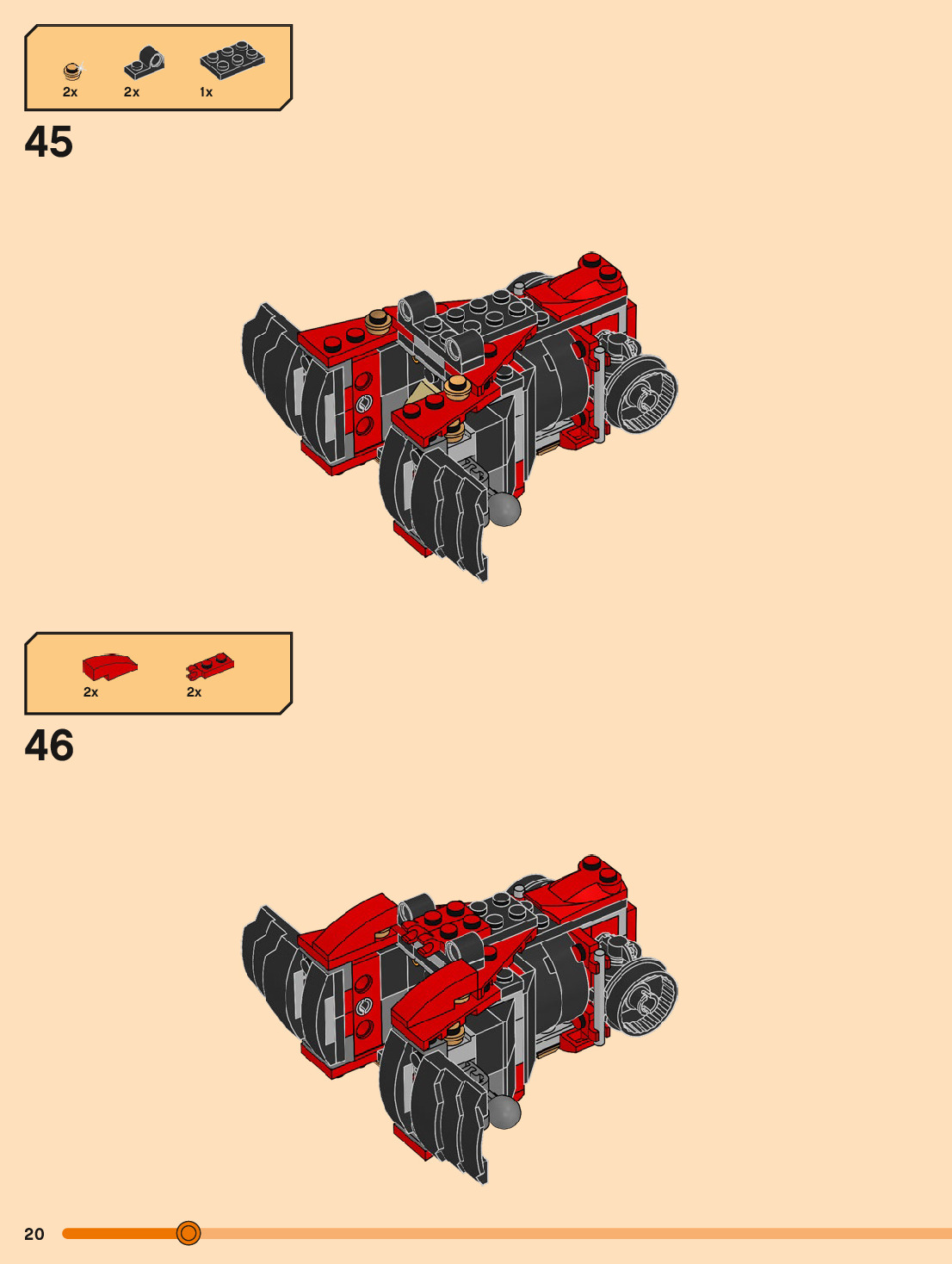 2x 2x 1x

45

2x 2x

46

20