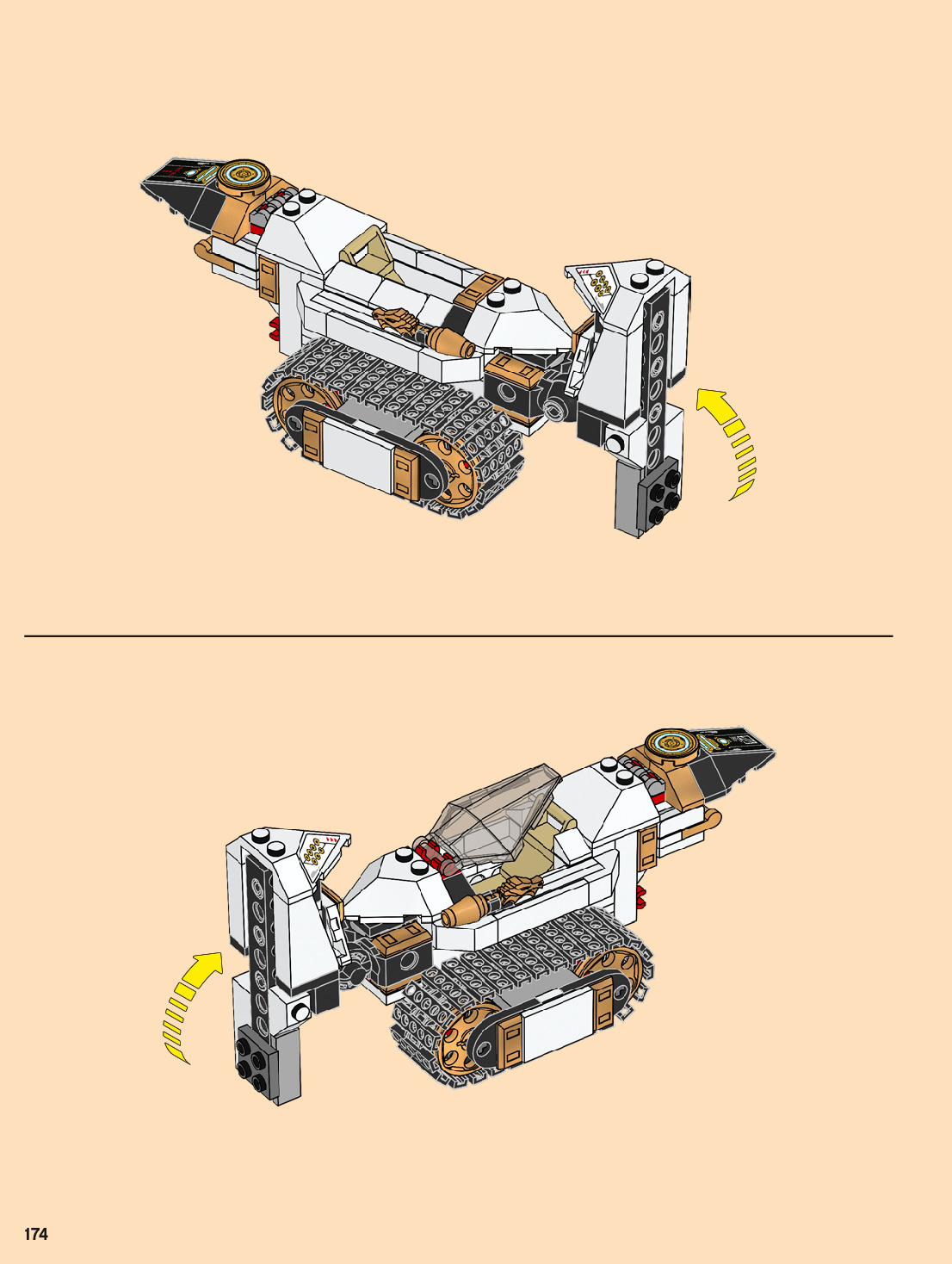 174