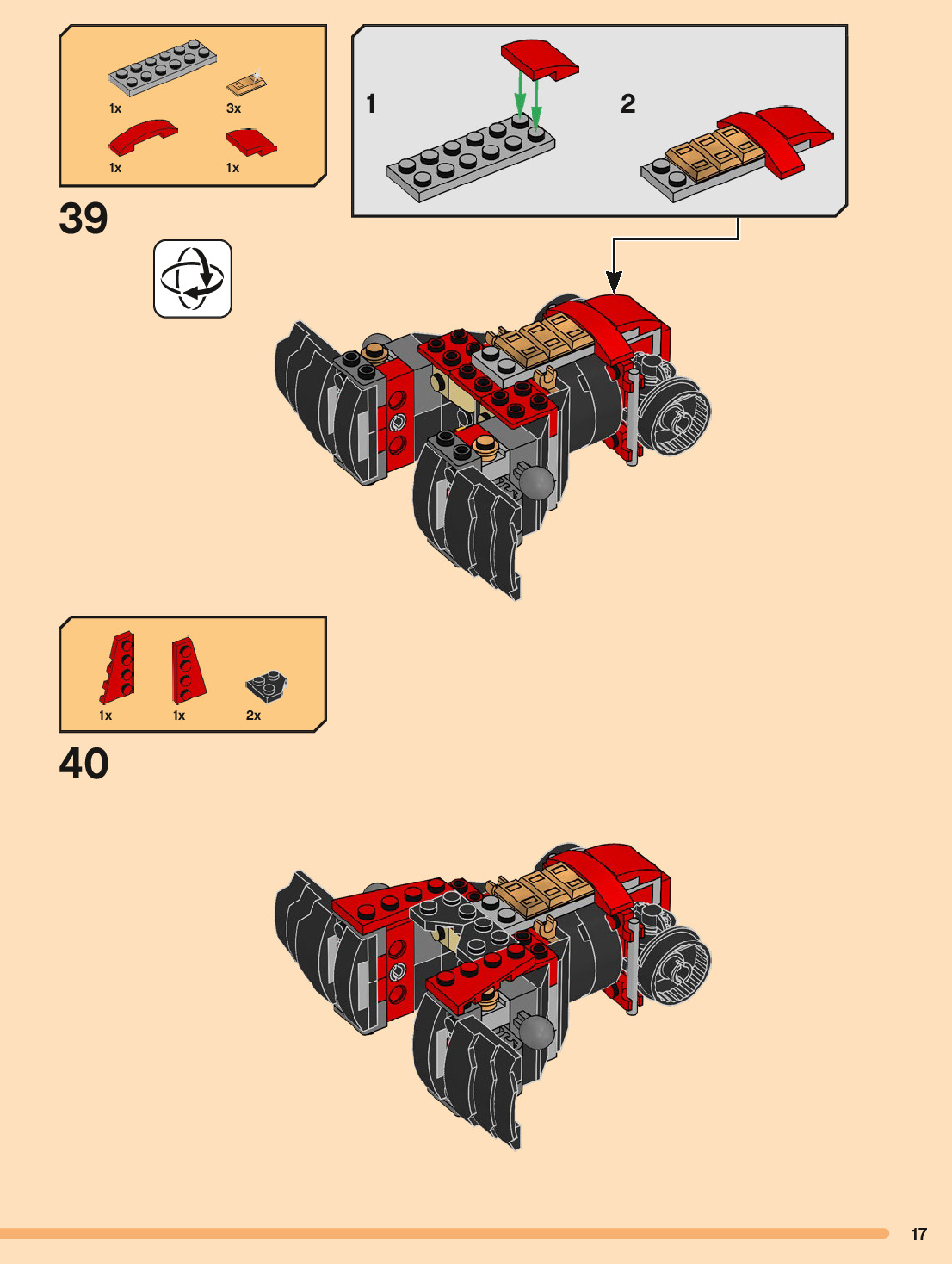 1x
3x
1x
1x

39

1
2

1x
1x
2x

40

17