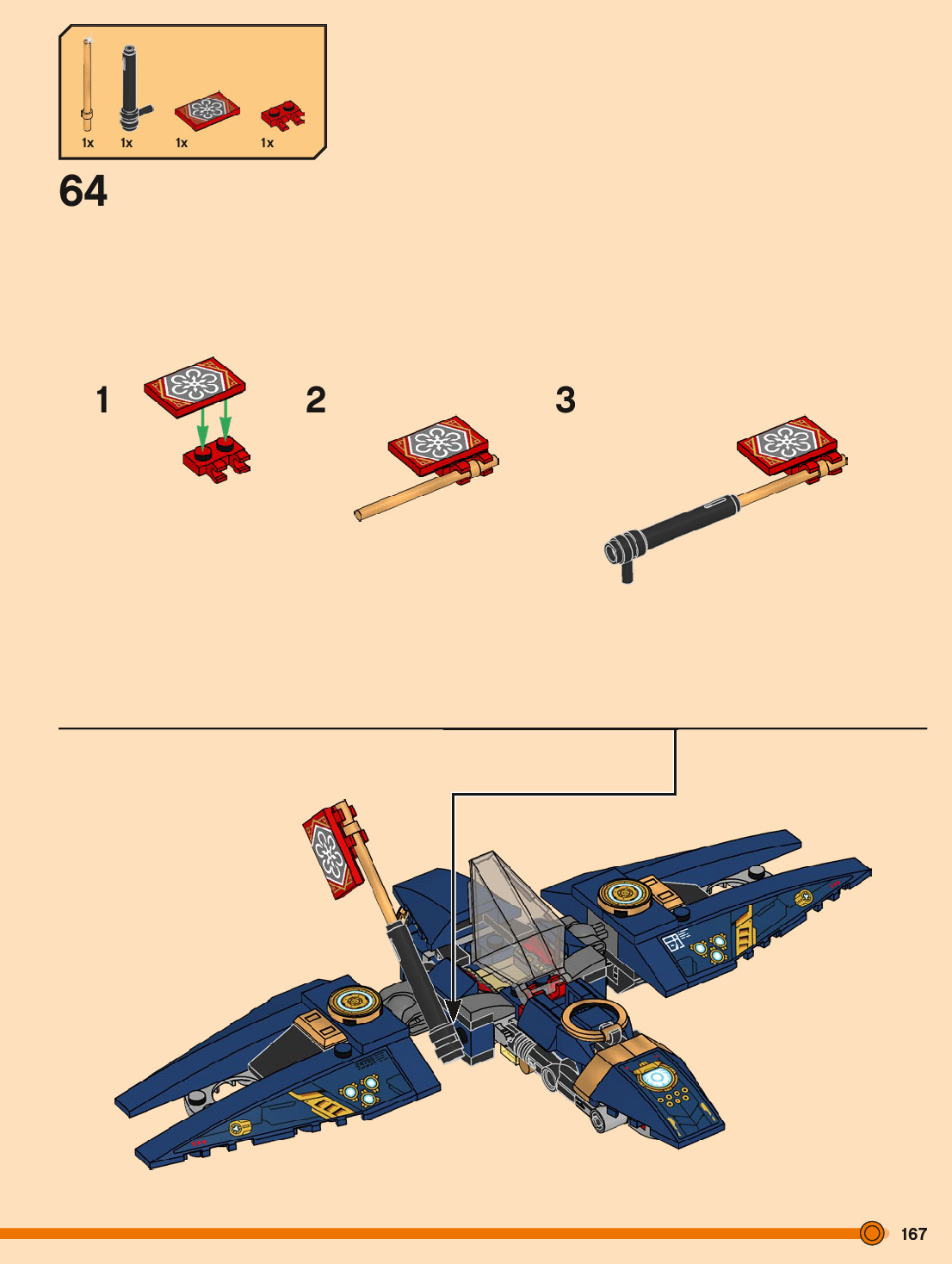 1x 1x 1x 1x

64

1

2

3

167