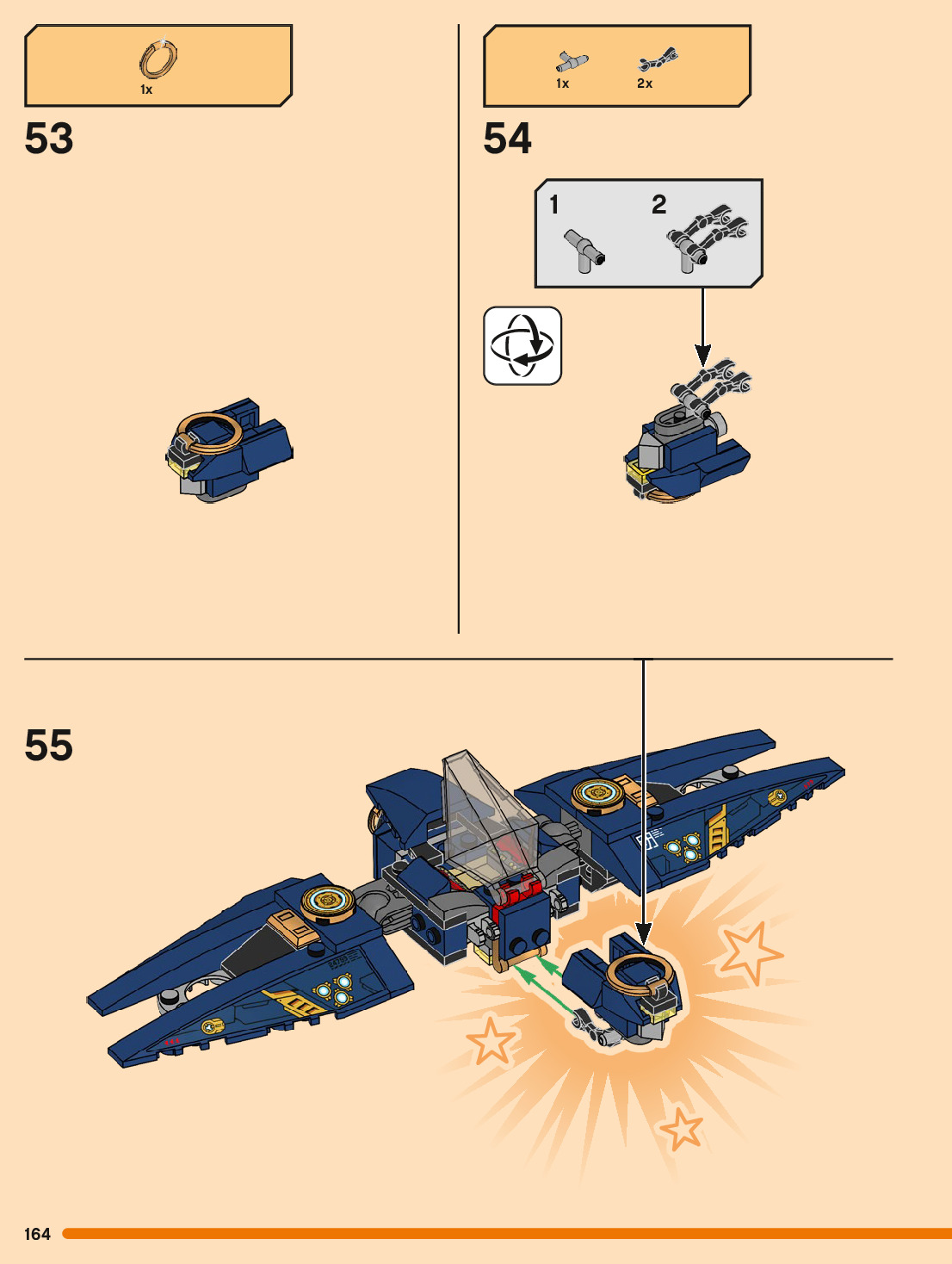 1x

53

1x 2x

54

1

2

55

164