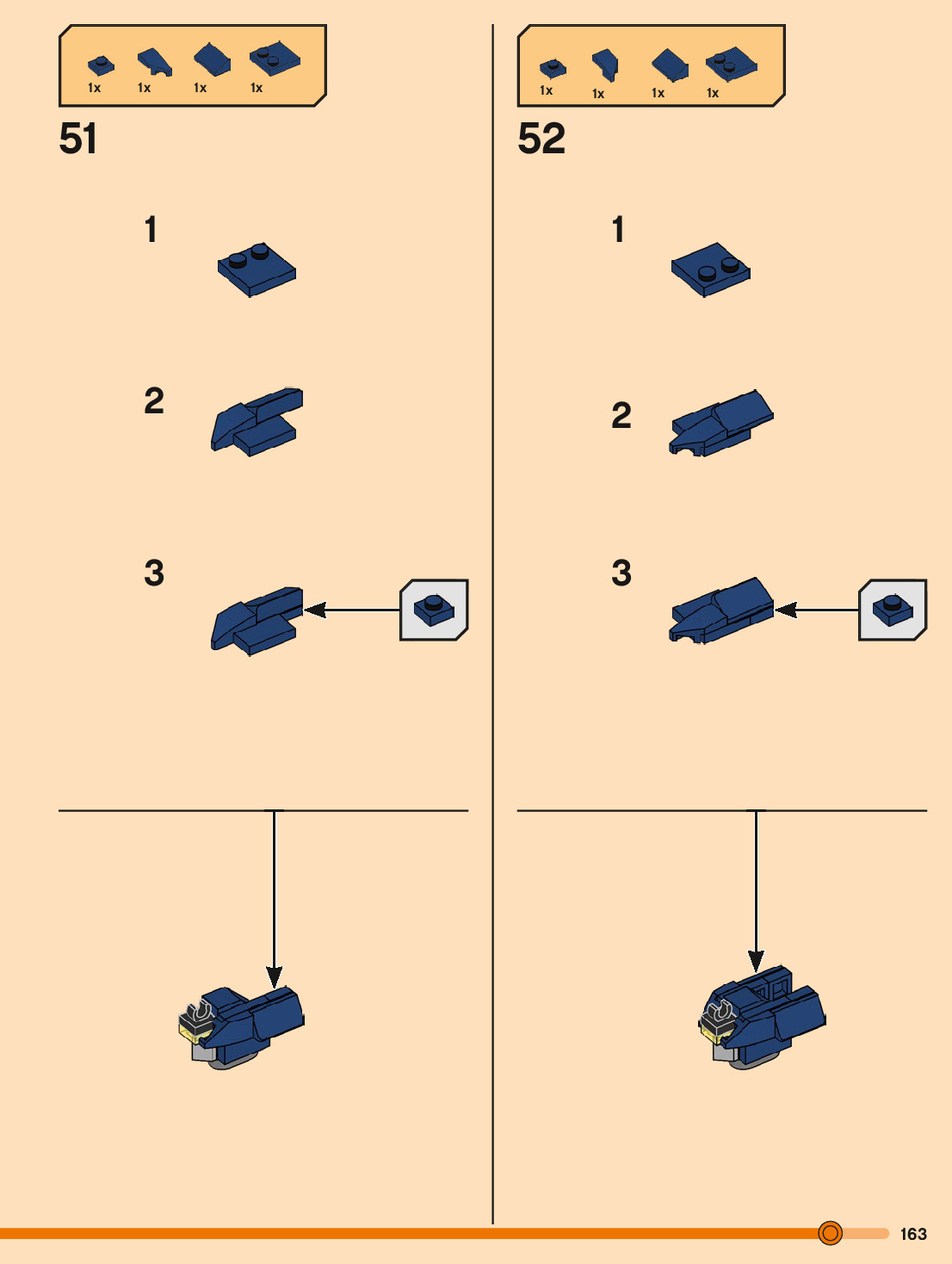 1x 1x 1x 1x

51

1

2

3

1x 1x 1x 1x

52

1

2

3

163